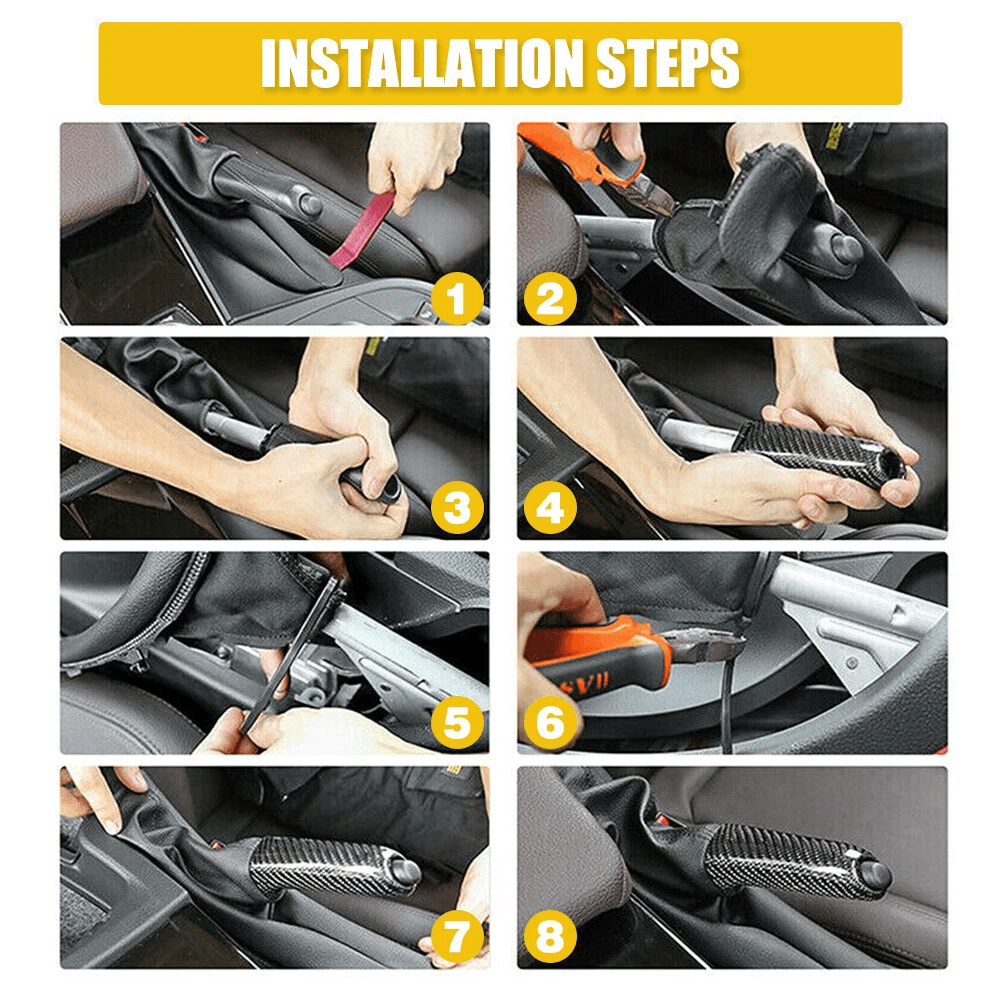 INSTALLATION STEPS

1

2

3

4

5

6

7

8