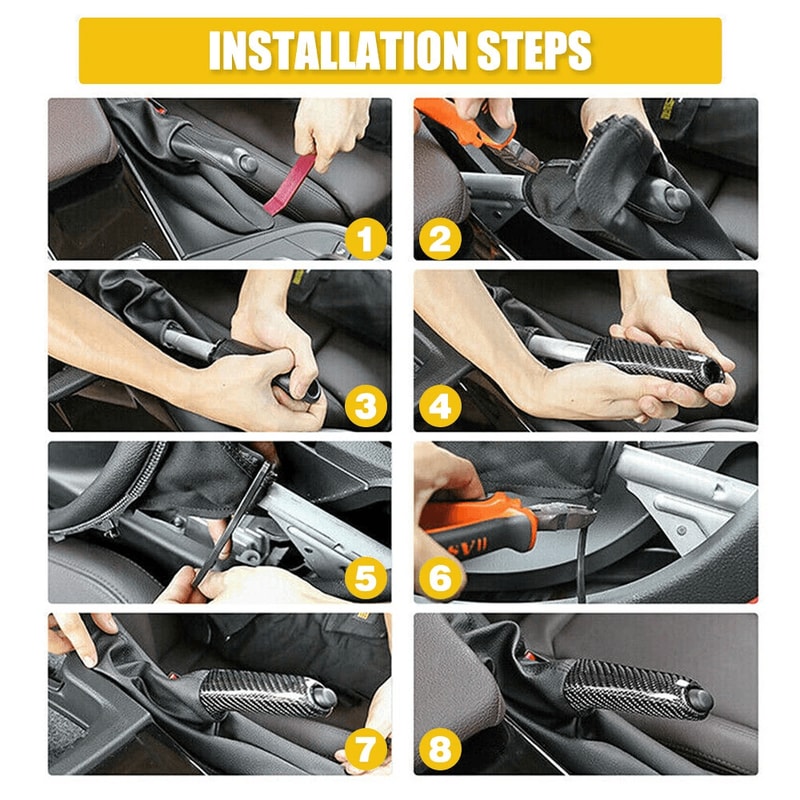 INSTALLATION STEPS

1

2

3

4

5

6

7

8