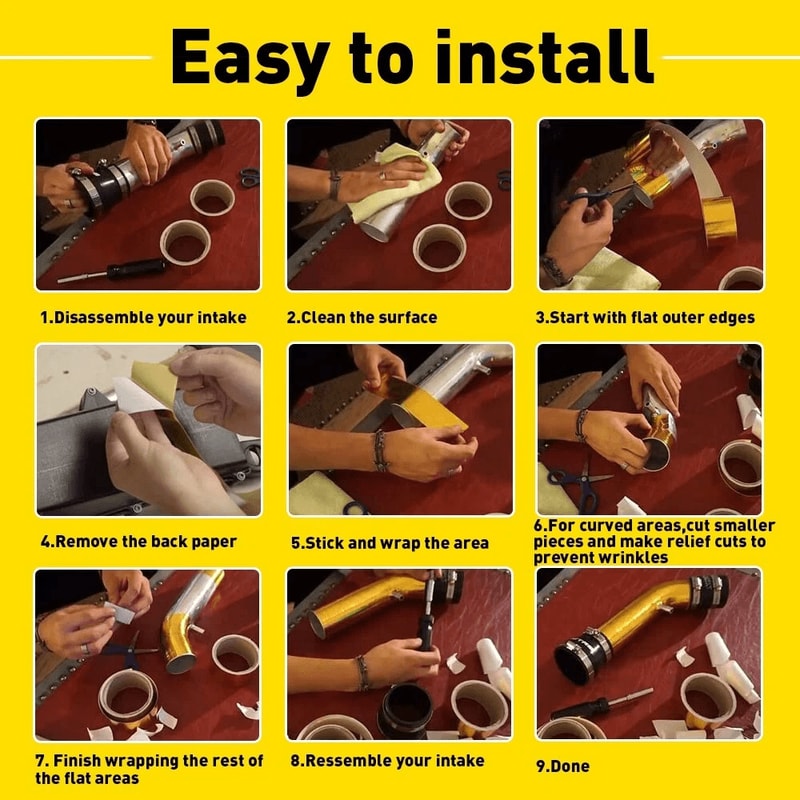 Easy to install

1.Disassemble your intake

2.Clean the surface

3.Start with flat outer edges

4.Remove the back paper

5.Stick and wrap the area

6.For curved areas,cut smaller pieces and make relief cuts to prevent wrinkles

7. Finish wrapping the rest of the flat areas

8.Ressemble your intake

9.Done