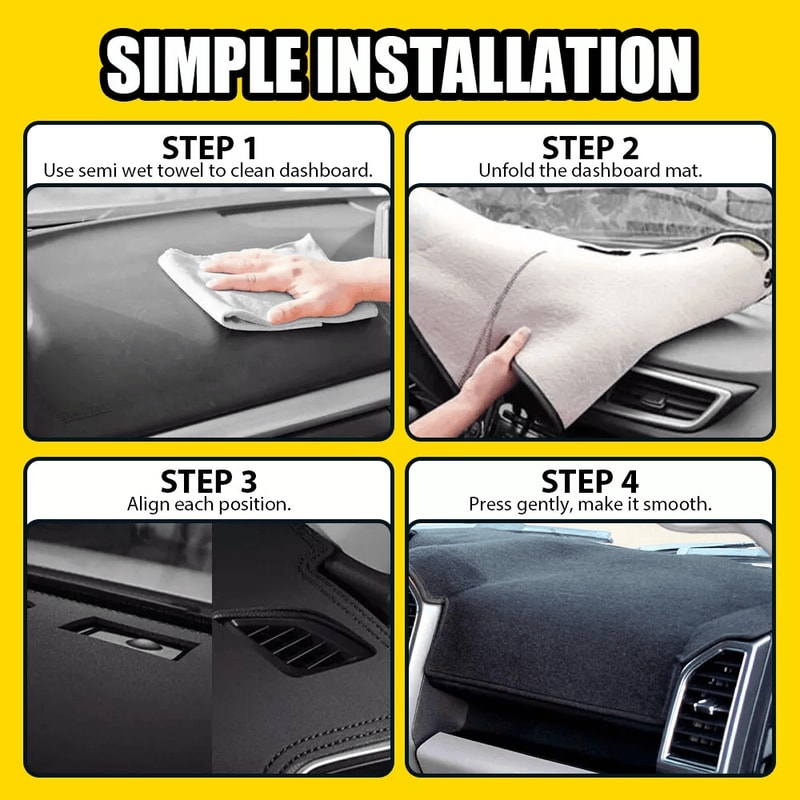 SIMPLE INSTALLATION

STEP 1
Use semi wet towel to clean dashboard.

STEP 2
Unfold the dashboard mat.

STEP 3
Align each position.

STEP 4
Press gently, make it smooth.