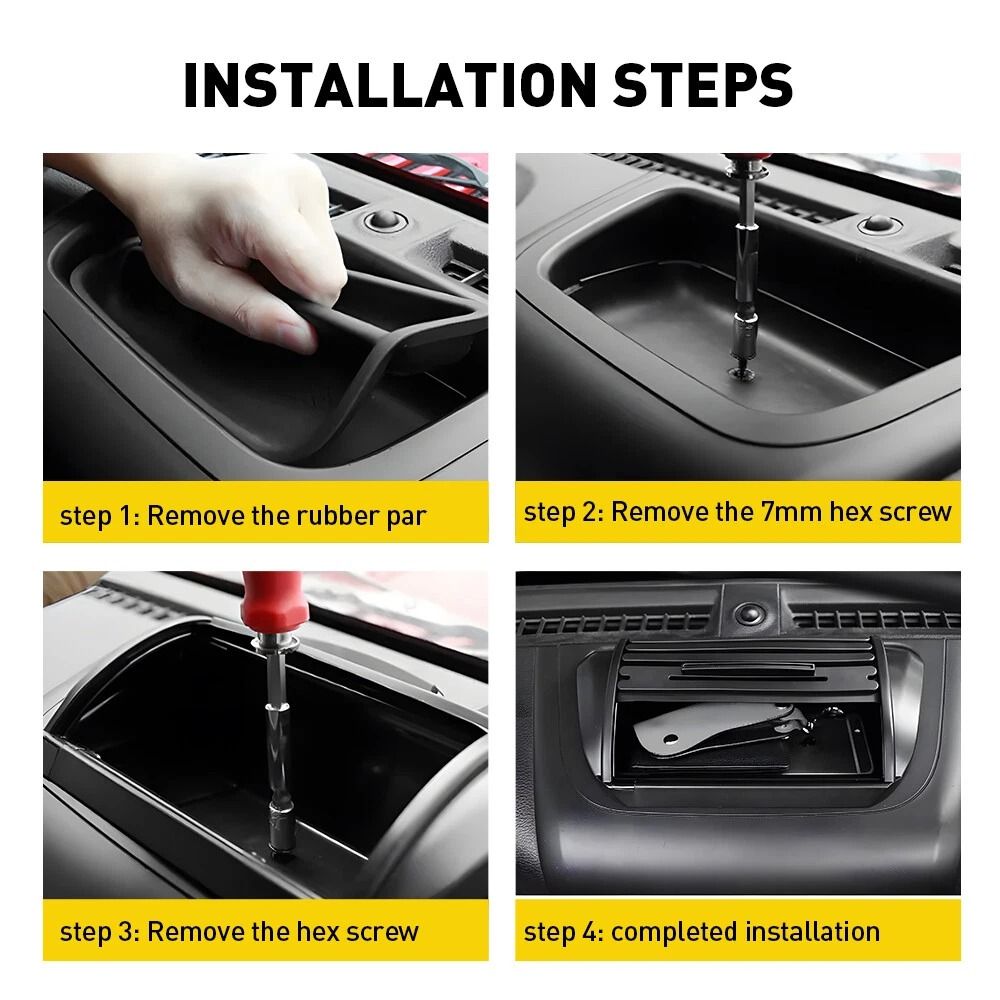 INSTALLATION STEPS

step 1: Remove the rubber par

step 2: Remove the 7mm hex screw

step 3: Remove the hex screw

step 4: completed installation