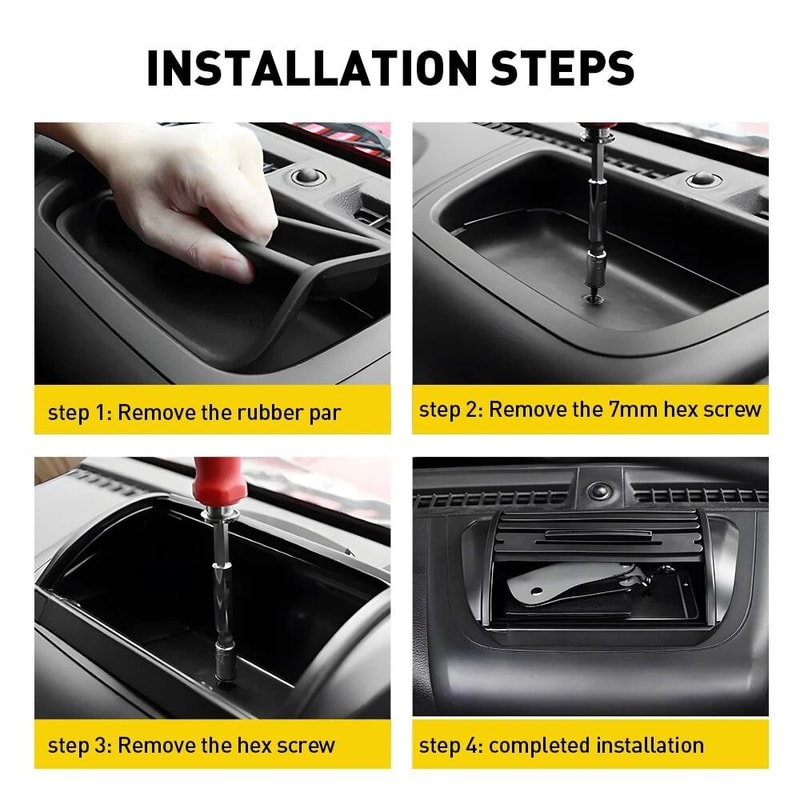 INSTALLATION STEPS

step 1: Remove the rubber par

step 2: Remove the 7mm hex screw

step 3: Remove the hex screw

step 4: completed installation