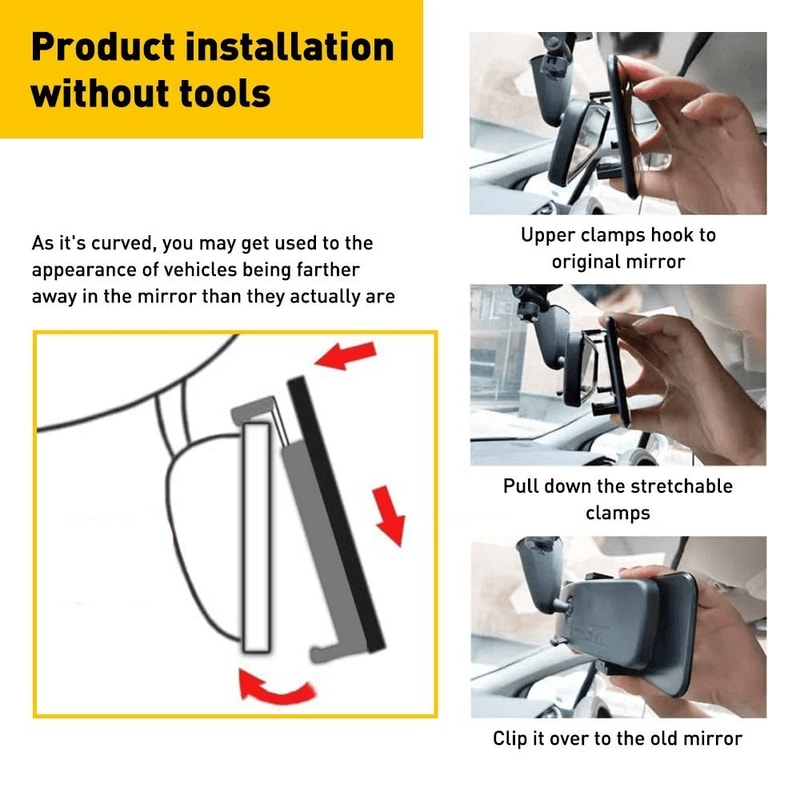 Product installation without tools

As it's curved, you may get used to the appearance of vehicles being farther away in the mirror than they actually are

Upper clamps hook to original mirror

Pull down the stretchable clamps

Clip it over to the old mirror