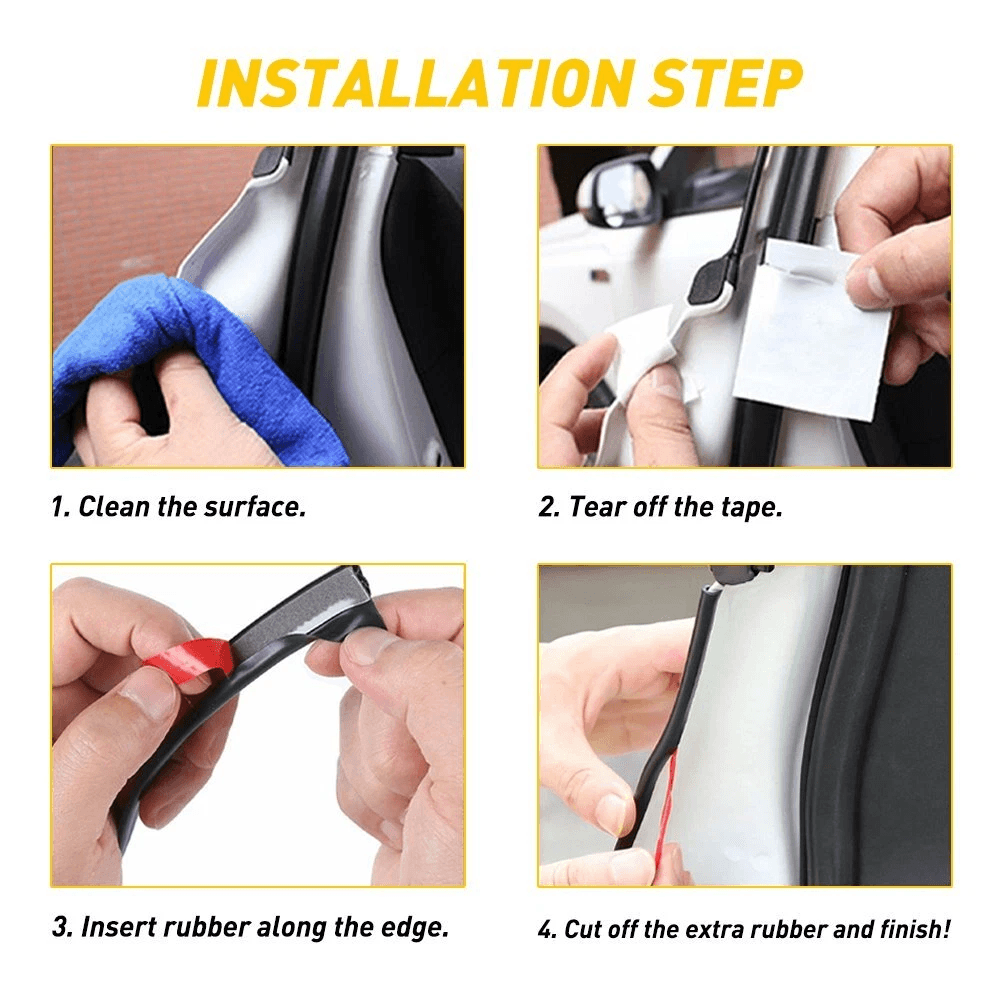 INSTALLATION STEP

1. Clean the surface.

2. Tear off the tape.

3. Insert rubber along the edge.

4. Cut off the extra rubber and finish!