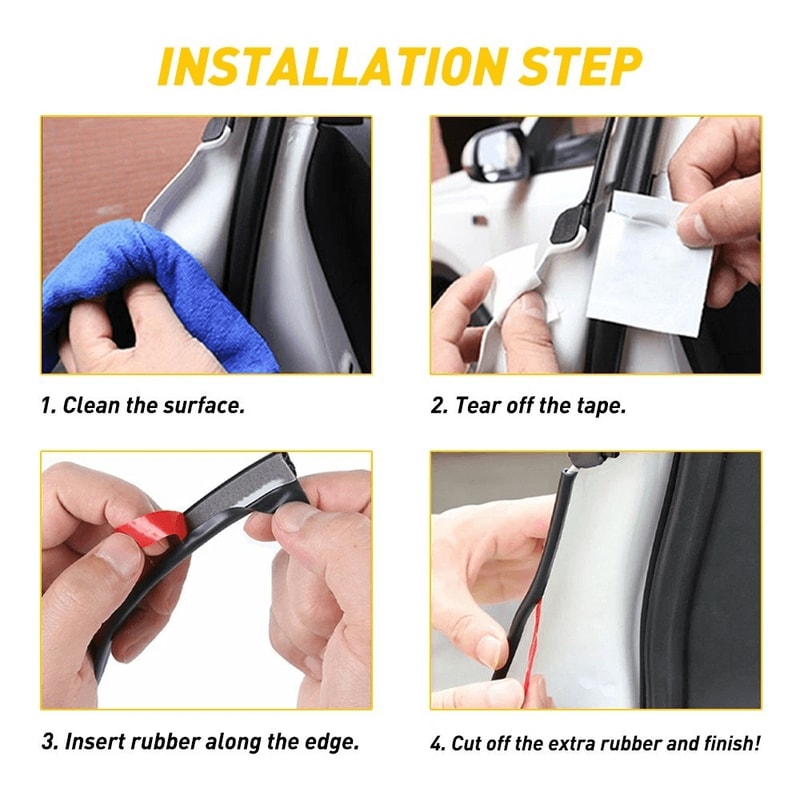 INSTALLATION STEP

1. Clean the surface.

2. Tear off the tape.

3. Insert rubber along the edge.

4. Cut off the extra rubber and finish!