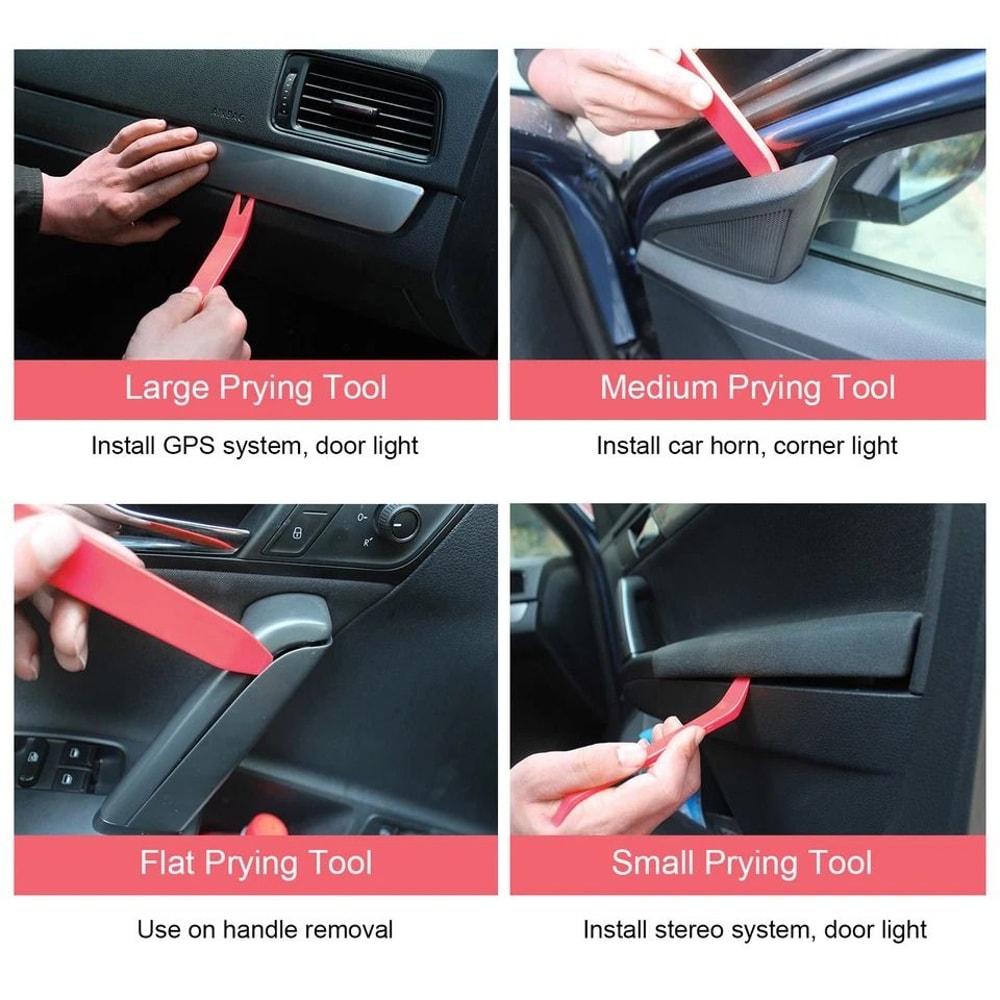 AIRBAG

Large Prying Tool

Install GPS system, door light

Medium Prying Tool

Install car horn, corner light

Flat Prying Tool

Use on handle removal

Small Prying Tool

Install stereo system, door light