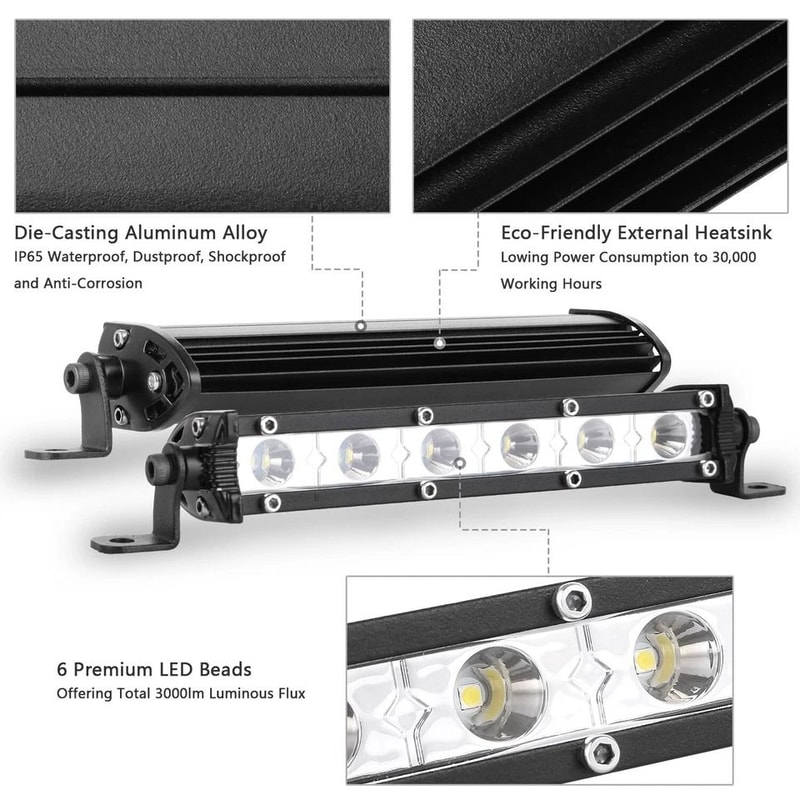 Die-Casting Aluminum Alloy
IP65 Waterproof, Dustproof, Shockproof and Anti-Corrosion

Eco-Friendly External Heatsink
Lowing Power Consumption to 30,000 Working Hours

6 Premium LED Beads
Offering Total 3000lm Luminous Flux