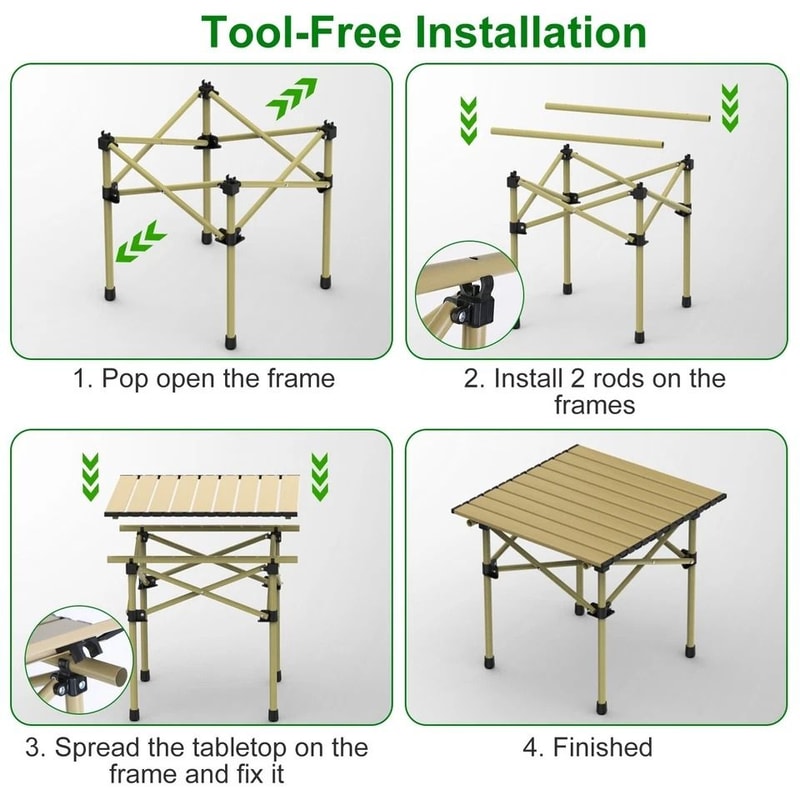 Tool-Free Installation

1. Pop open the frame

2. Install 2 rods on the frames

3. Spread the tabletop on the frame and fix it

4. Finished