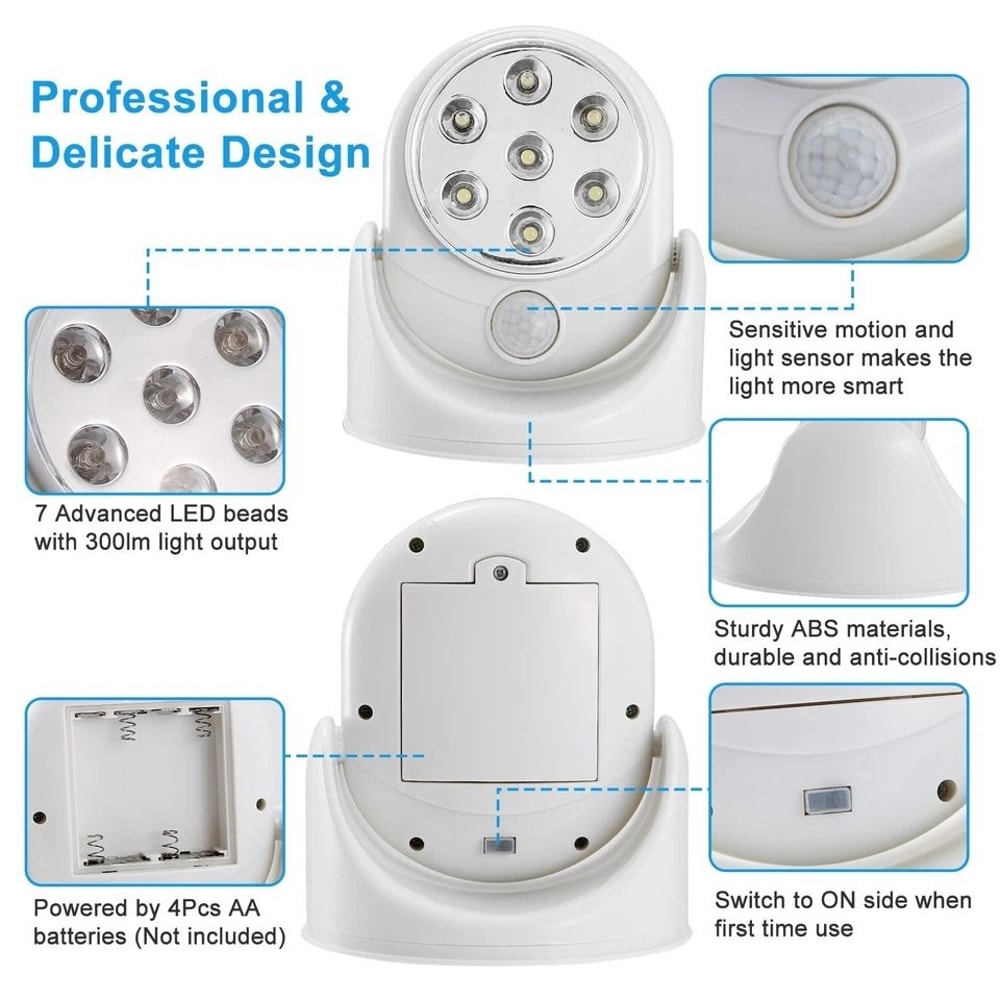 Professional & Delicate Design

Sensitive motion and light sensor makes the light more smart

7 Advanced LED beads with 300lm light output

Sturdy ABS materials, durable and anti-collisions

Powered by 4Pcs AA batteries (Not included)

Switch to ON side when first time use