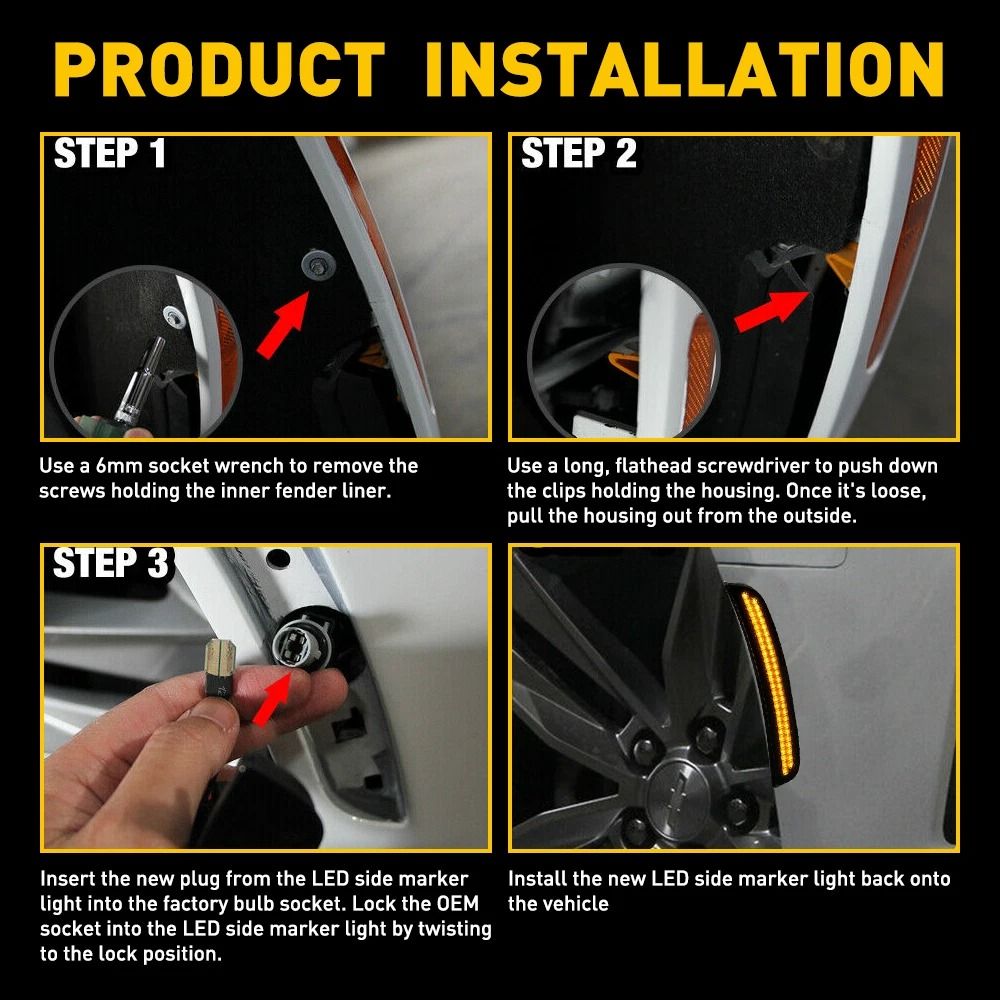 PRODUCT INSTALLATION

STEP 1

Use a 6mm socket wrench to remove the screws holding the inner fender liner.

STEP 2

Use a long, flathead screwdriver to push down the clips holding the housing. Once it's loose, pull the housing out from the outside.

STEP 3

Insert the new plug from the LED side marker light into the factory bulb socket. Lock the OEM socket into the LED side marker light by twisting to the lock position.

Install the new LED side marker light back onto the vehicle