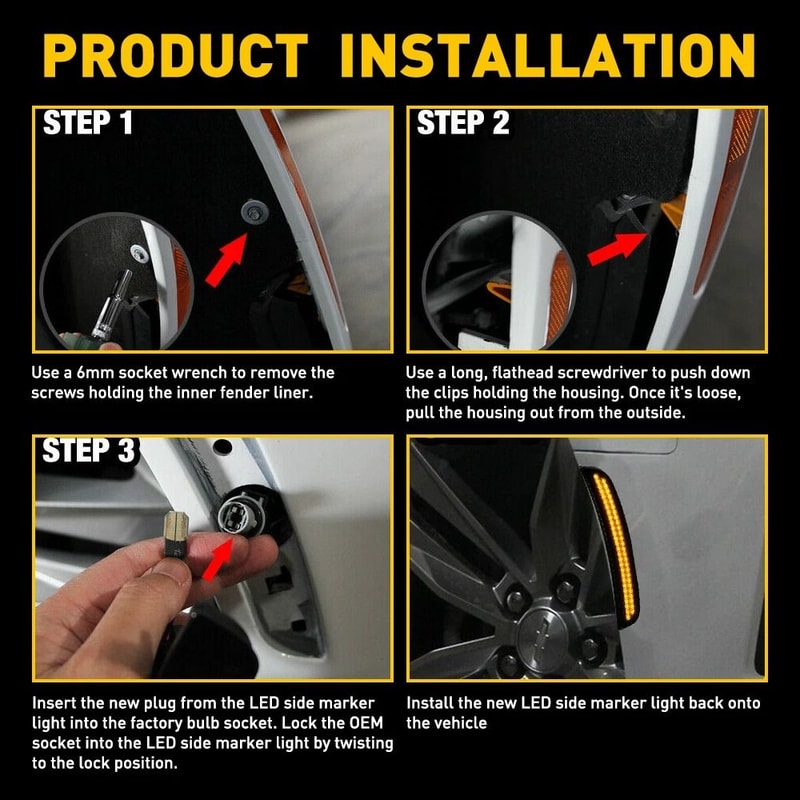 PRODUCT INSTALLATION

STEP 1

Use a 6mm socket wrench to remove the screws holding the inner fender liner.

STEP 2

Use a long, flathead screwdriver to push down the clips holding the housing. Once it's loose, pull the housing out from the outside.

STEP 3

Insert the new plug from the LED side marker light into the factory bulb socket. Lock the OEM socket into the LED side marker light by twisting to the lock position.

Install the new LED side marker light back onto the vehicle