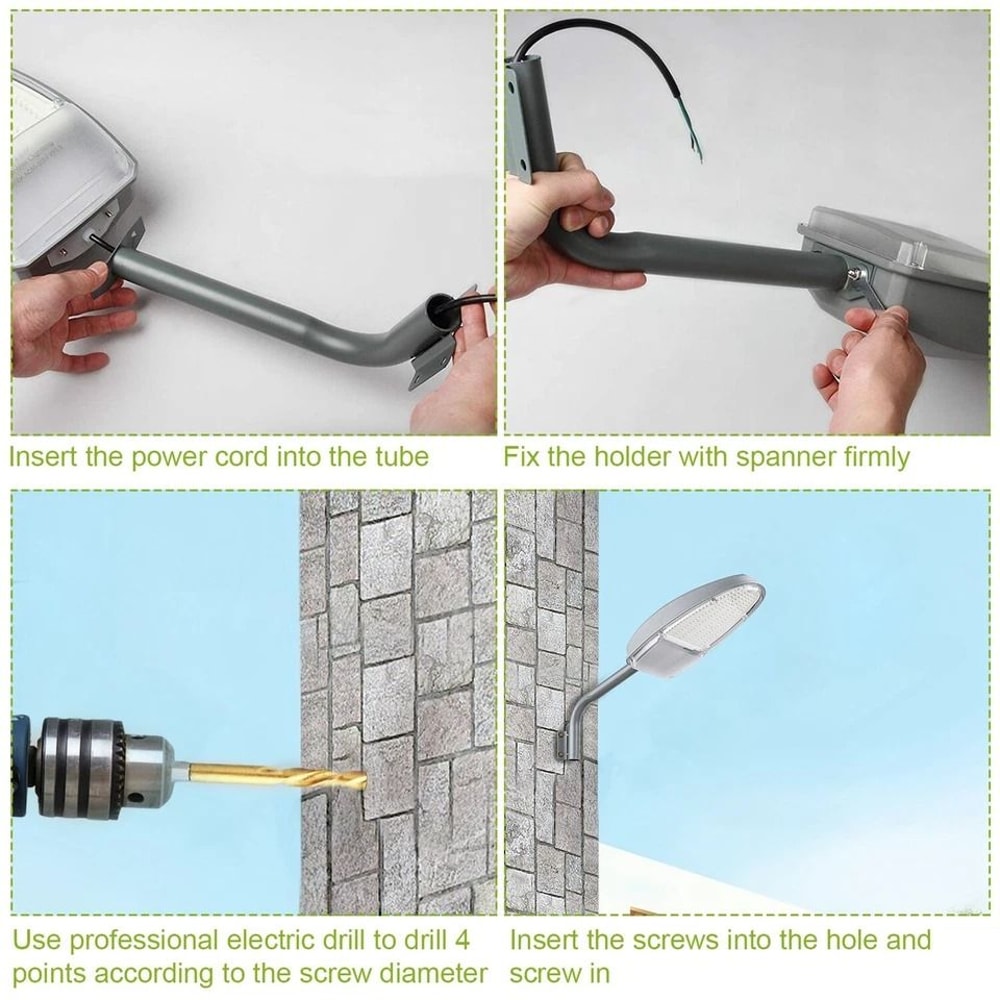 Insert the power cord into the tube

Fix the holder with spanner firmly

Use professional electric drill to drill 4 points according to the screw diameter

Insert the screws into the hole and screw in