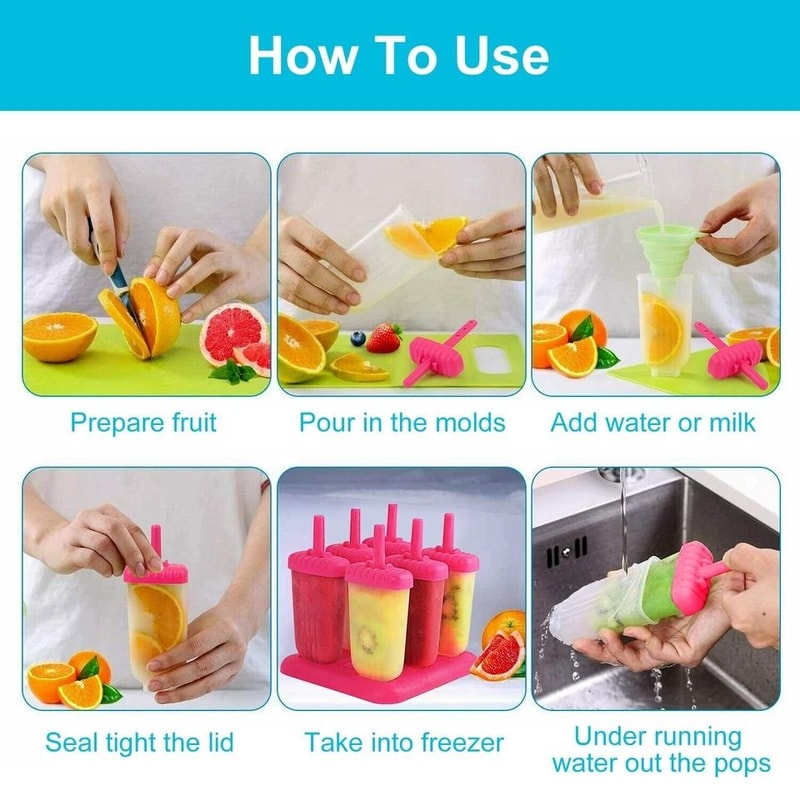 How To Use

Prepare fruit

Pour in the molds

Add water or milk

Seal tight the lid

Take into freezer

Under running water out the pops