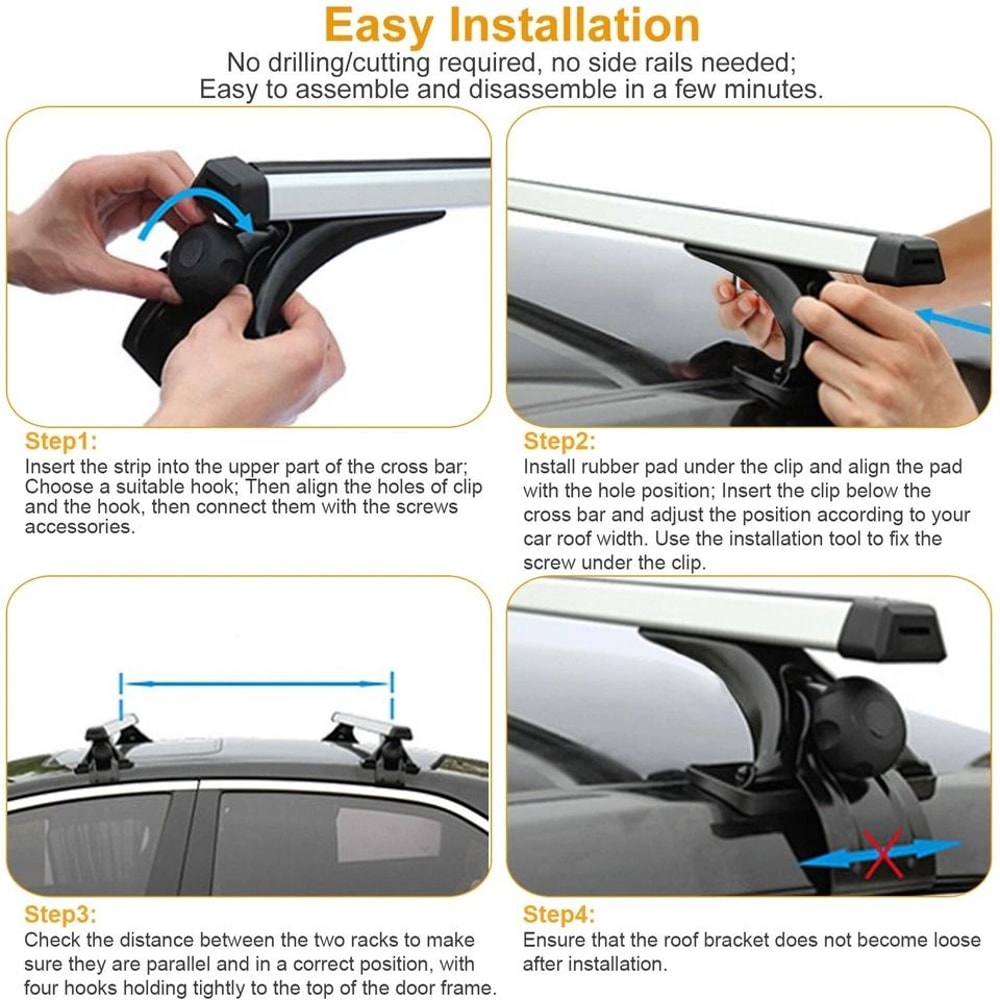 Easy Installation

No drilling/cutting required, no side rails needed;
Easy to assemble and disassemble in a few minutes.

Step1:
Insert the strip into the upper part of the cross bar; Choose a suitable hook; Then align the holes of clip and the hook, then connect them with the screws accessories.

Step2:
Install rubber pad under the clip and align the pad with the hole position; Insert the clip below the cross bar and adjust the position according to your car roof width. Use the installation tool to fix the screw under the clip.

Step3:
Check the distance between the two racks to make sure they are parallel and in a correct position, with four hooks holding tightly to the top of the door frame.

Step4:
Ensure that the roof bracket does not become loose after installation.