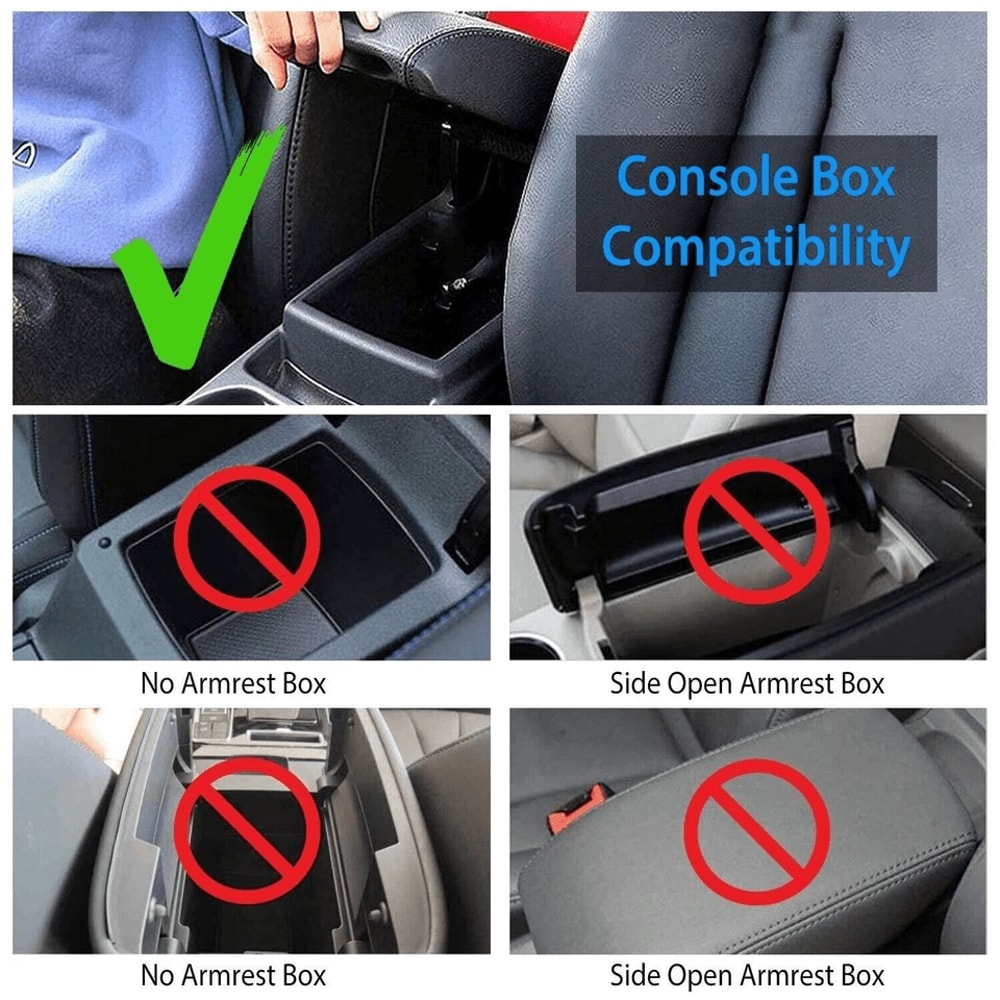 Console Box Compatibility

No Armrest Box

Side Open Armrest Box

No Armrest Box

Side Open Armrest Box