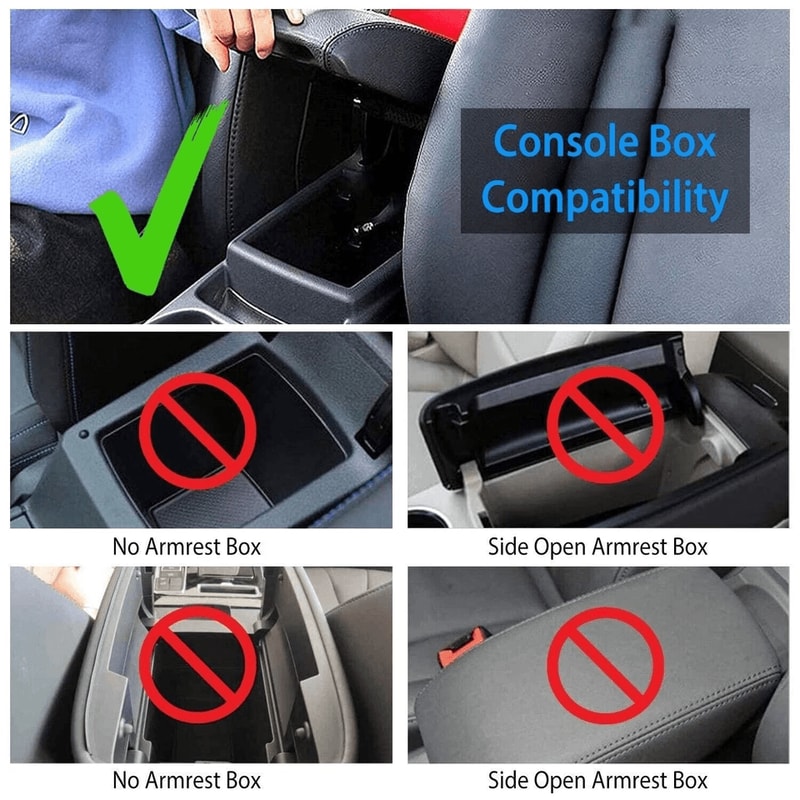 Console Box Compatibility

No Armrest Box

Side Open Armrest Box

No Armrest Box

Side Open Armrest Box