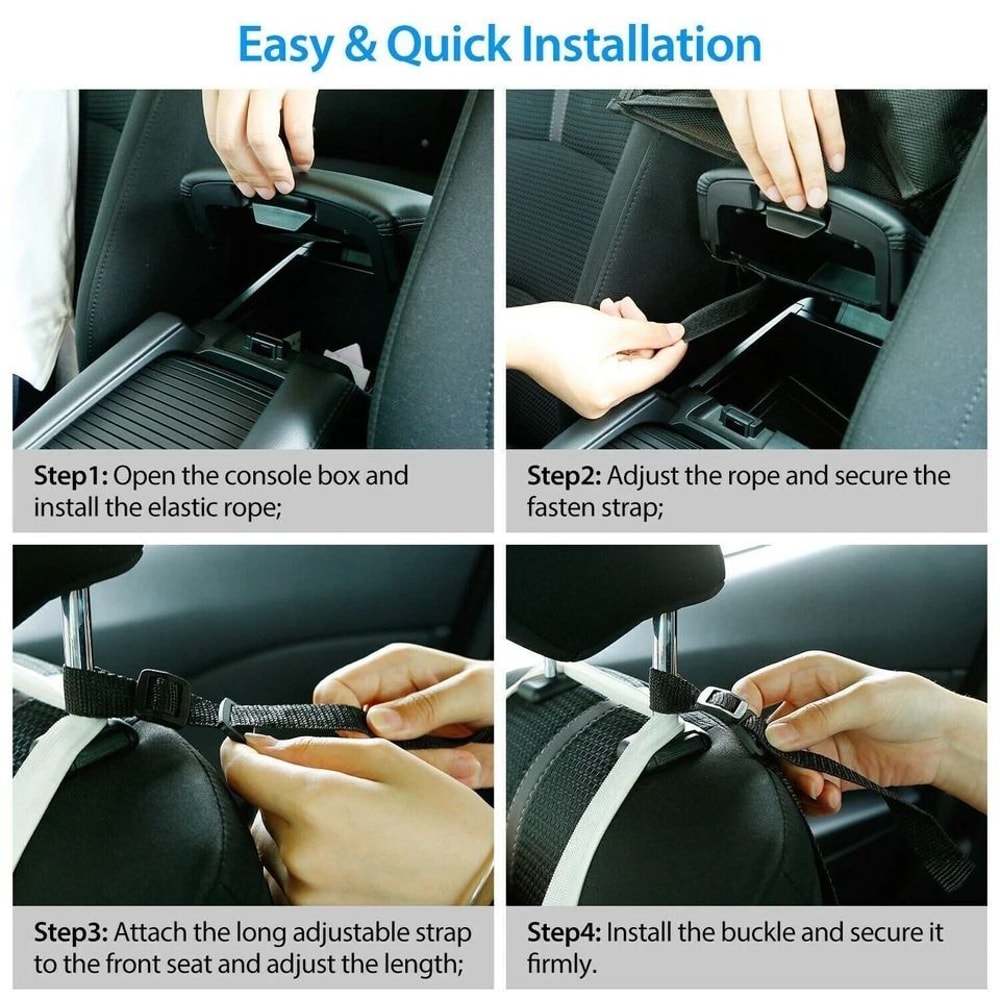 Easy & Quick Installation

Step1: Open the console box and install the elastic rope;

Step2: Adjust the rope and secure the fasten strap;

Step3: Attach the long adjustable strap to the front seat and adjust the length;

Step4: Install the buckle and secure it firmly.