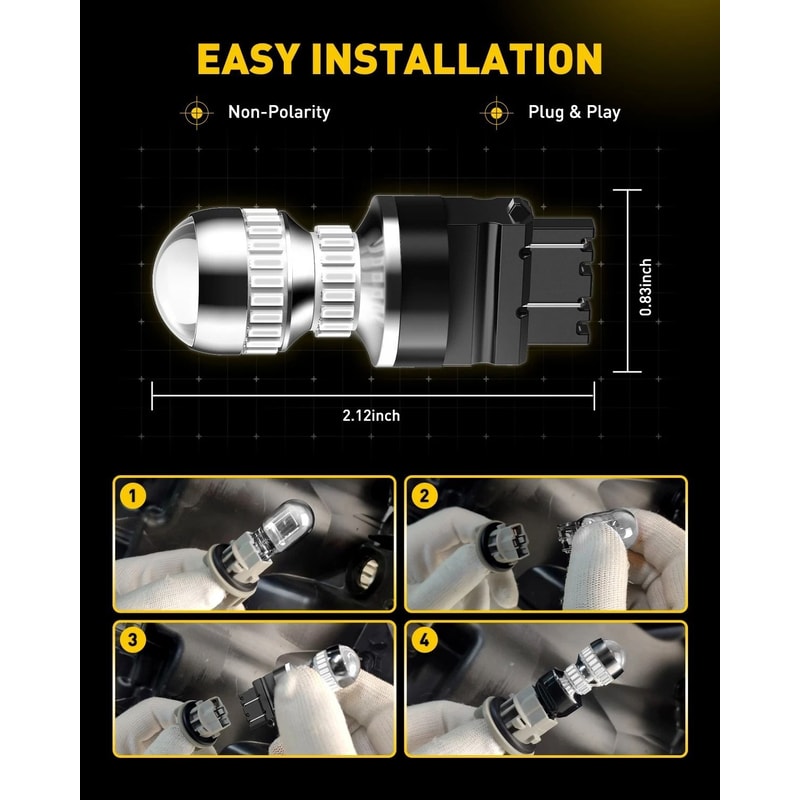 EASY INSTALLATION

Non-Polarity

Plug & Play

0.83inch

2.12inch

1

2

3

4