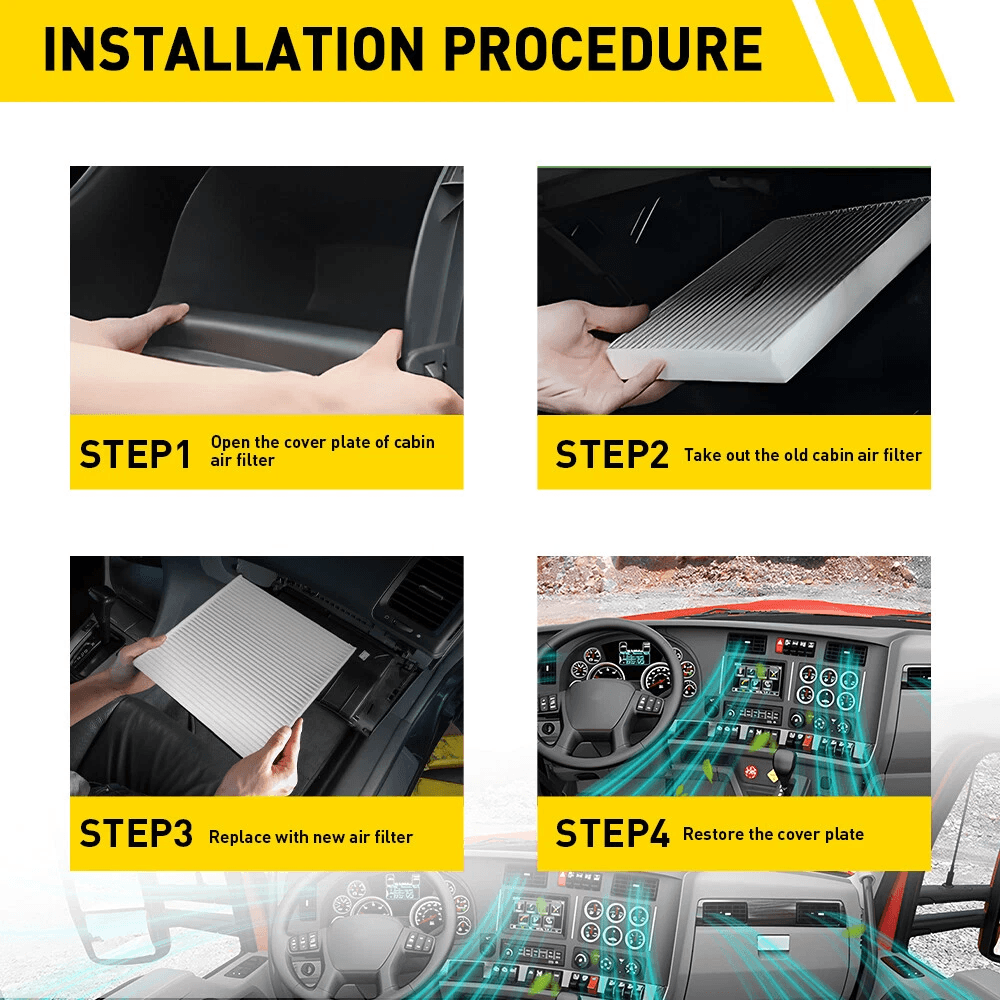 INSTALLATION PROCEDURE

STEP1 Open the cover plate of cabin air filter

STEP2 Take out the old cabin air filter

STEP3 Replace with new air filter

STEP4 Restore the cover plate