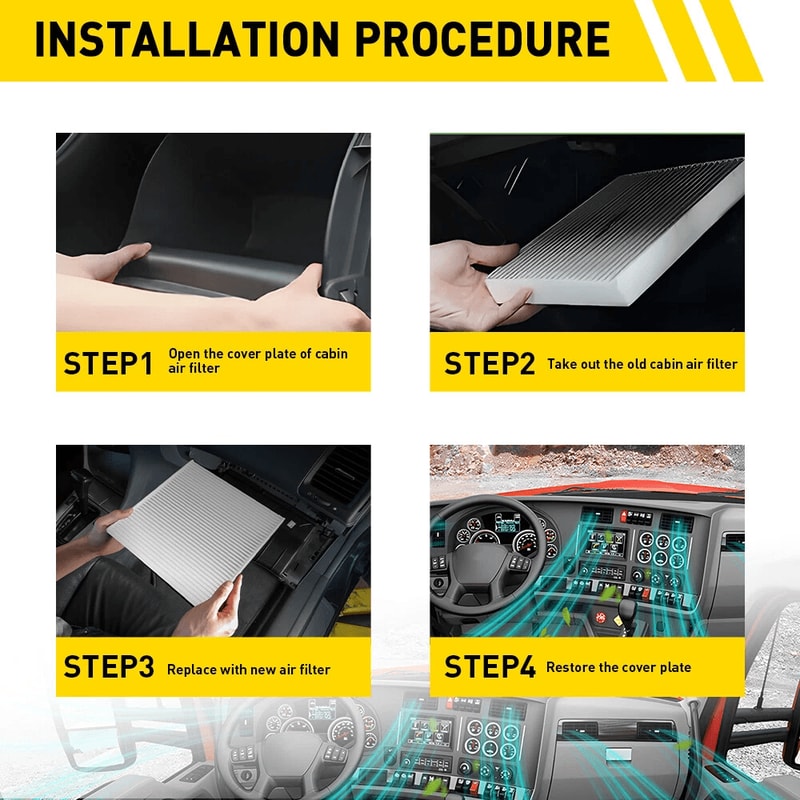 INSTALLATION PROCEDURE

STEP1 Open the cover plate of cabin air filter

STEP2 Take out the old cabin air filter

STEP3 Replace with new air filter

STEP4 Restore the cover plate