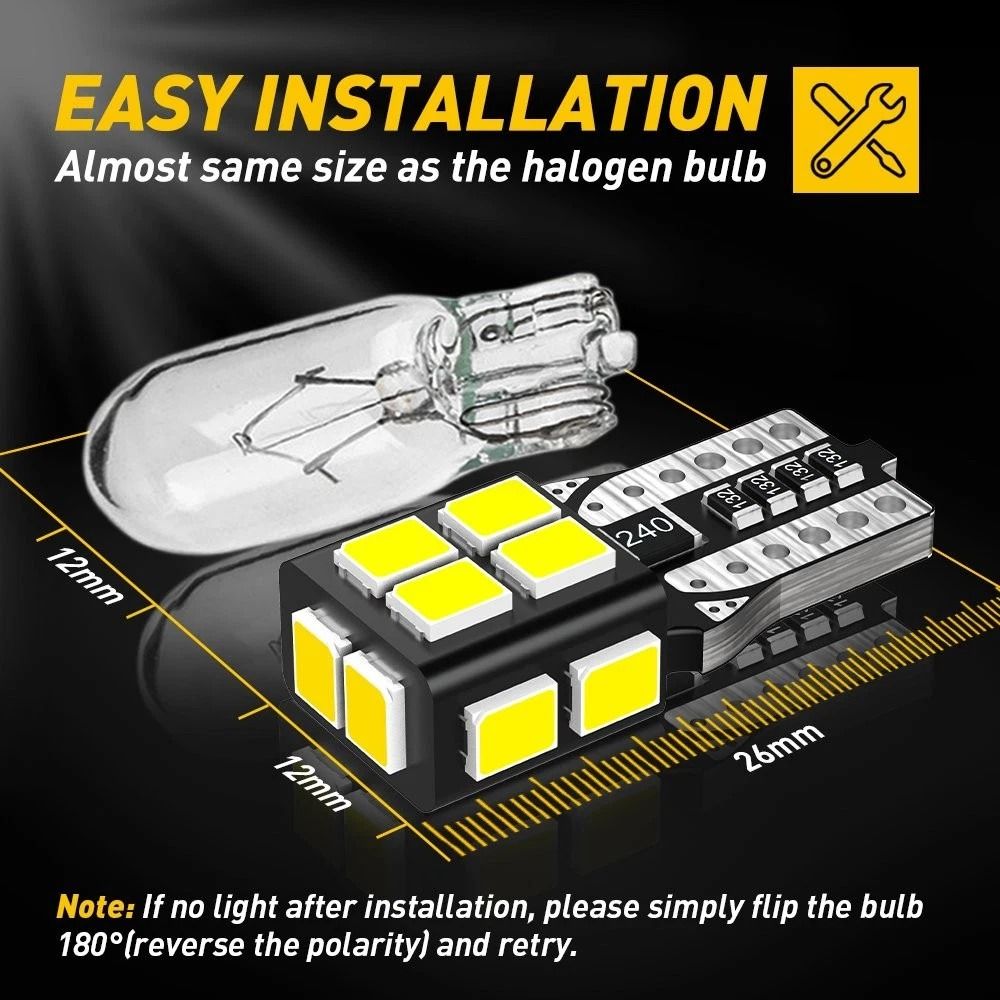 EASY INSTALLATION
Almost same size as the halogen bulb

12mm
12mm
26mm
240
132
132
132
132

Note: If no light after installation, please simply flip the bulb 180°(reverse the polarity) and retry.