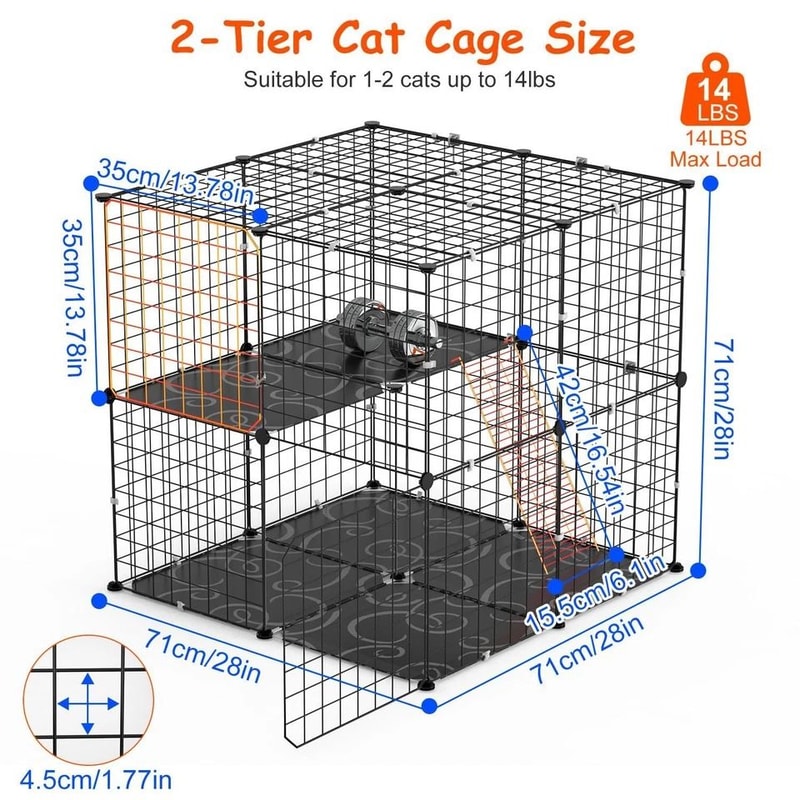 2-Tier Cat Cage Size

Suitable for 1-2 cats up to 14lbs

14 LBS

14LBS Max Load

35cm/13.78in

35cm/13.78in

71cm/28in

42cm/16.54in

15.5cm/6.1in

71cm/28in

71cm/28in

4.5cm/1.77in