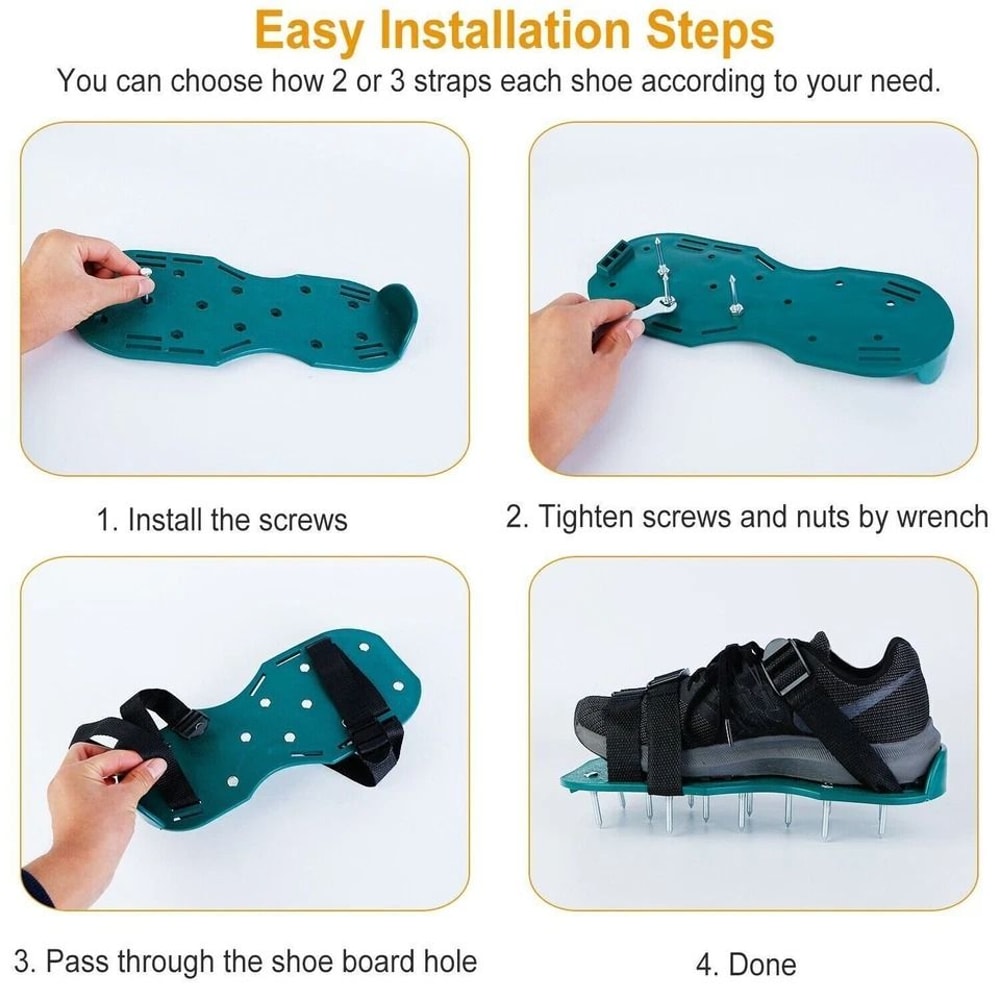 Easy Installation Steps
You can choose how 2 or 3 straps each shoe according to your need.

1. Install the screws

2. Tighten screws and nuts by wrench

3. Pass through the shoe board hole

4. Done