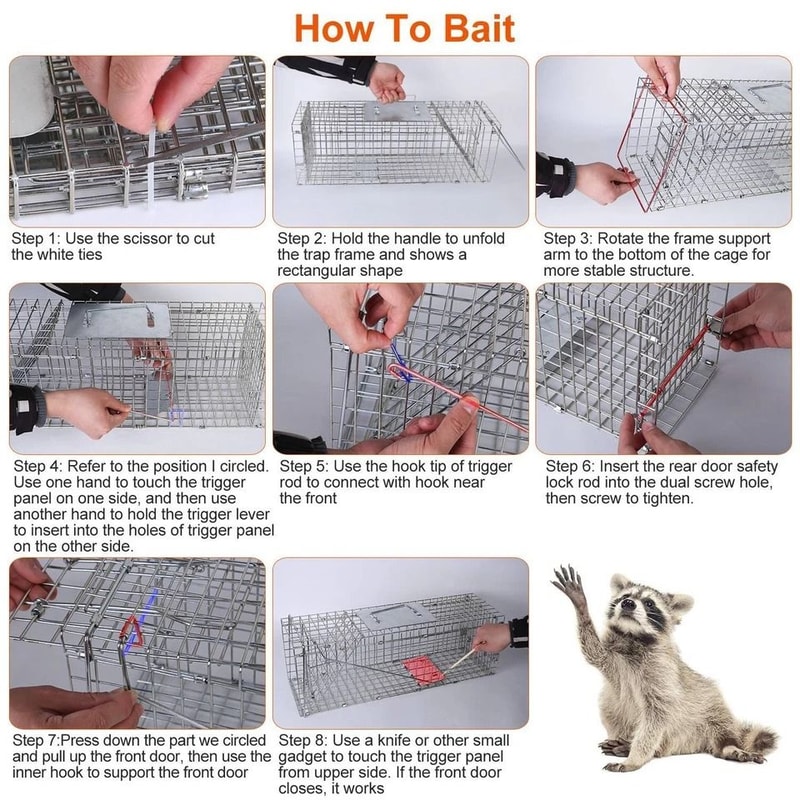 How To Bait

Step 1: Use the scissor to cut the white ties

Step 2: Hold the handle to unfold the trap frame and shows a rectangular shape

Step 3: Rotate the frame support arm to the bottom of the cage for more stable structure.

Step 4: Refer to the position I circled. Use one hand to touch the trigger panel on one side, and then use another hand to hold the trigger lever to insert into the holes of trigger panel on the other side.

Step 5: Use the hook tip of trigger rod to connect with hook near the front

Step 6: Insert the rear door safety lock rod into the dual screw hole, then screw to tighten.

Step 7:Press down the part we circled and pull up the front door, then use the inner hook to support the front door

Step 8: Use a knife or other small gadget to touch the trigger panel from upper side. If the front door closes, it works