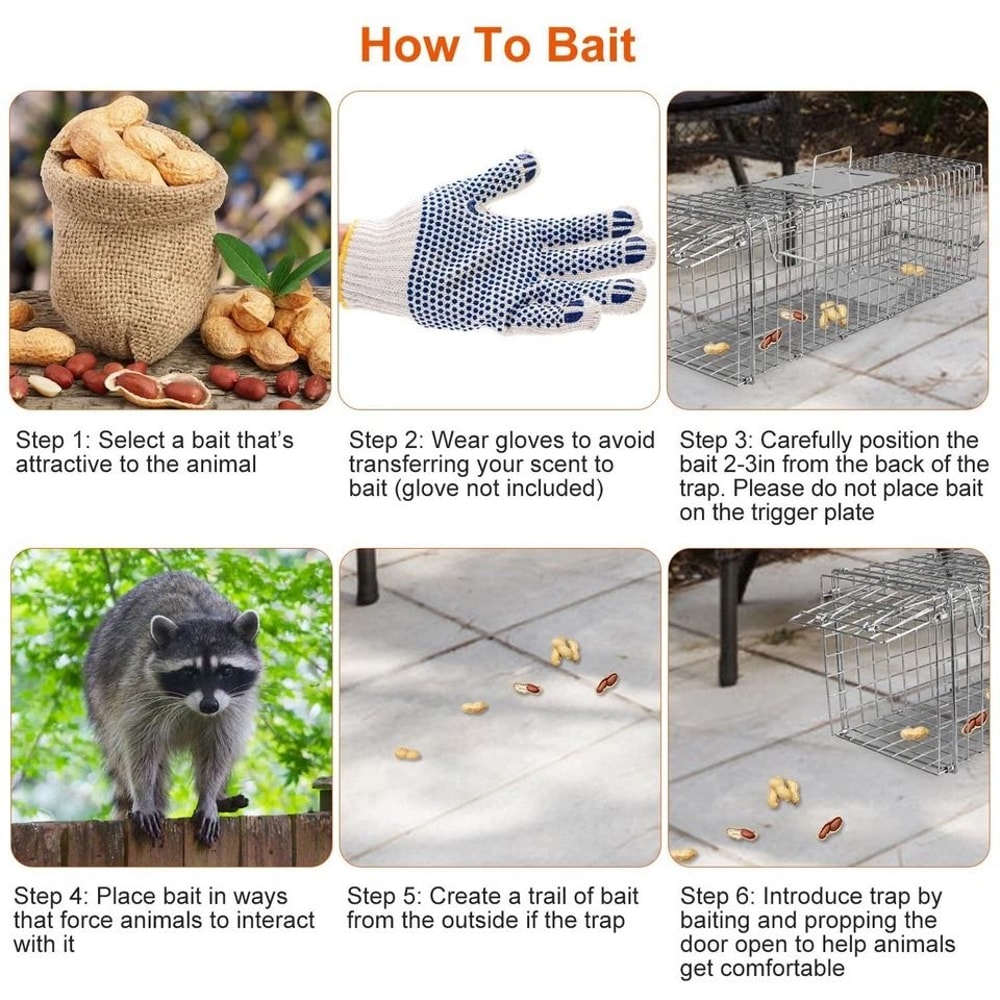 How To Bait

Step 1: Select a bait that's attractive to the animal

Step 2: Wear gloves to avoid transferring your scent to bait (glove not included)

Step 3: Carefully position the bait 2-3in from the back of the trap. Please do not place bait on the trigger plate

Step 4: Place bait in ways that force animals to interact with it

Step 5: Create a trail of bait from the outside if the trap

Step 6: Introduce trap by baiting and propping the door open to help animals get comfortable