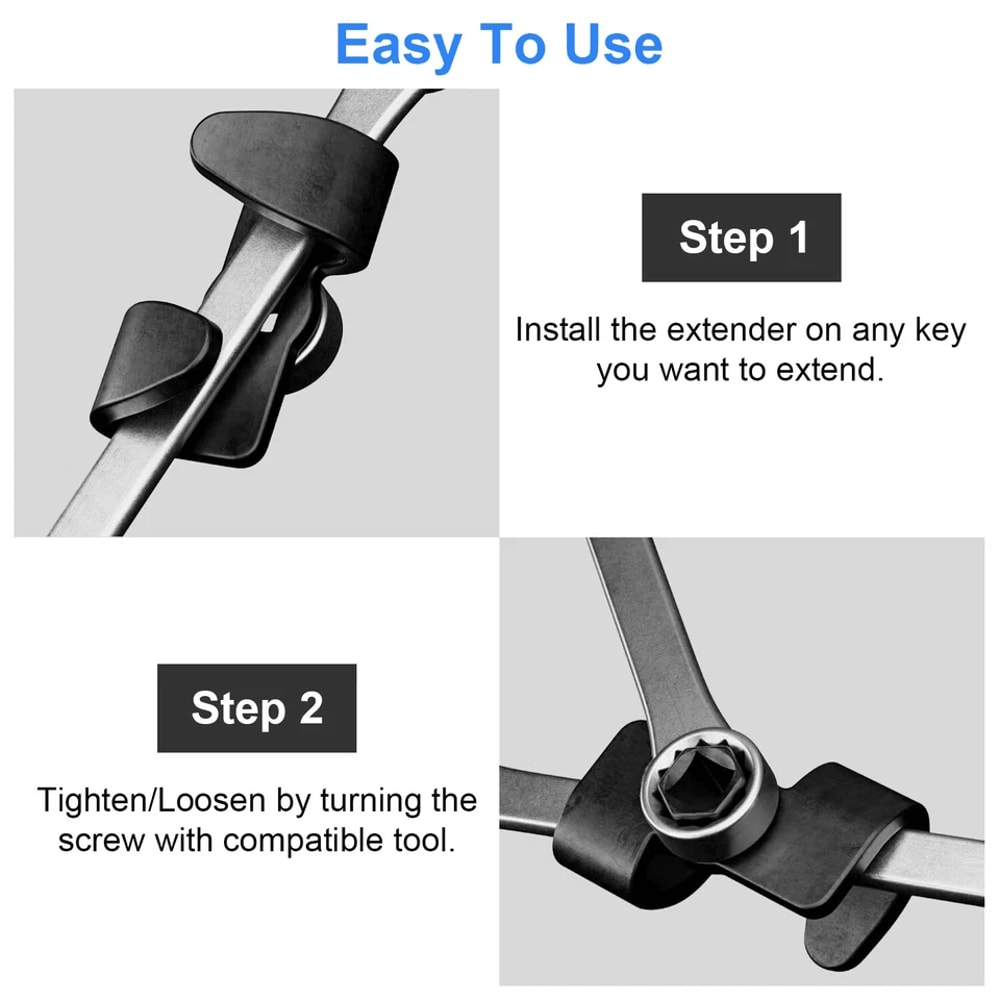 Easy To Use

Step 1

Install the extender on any key you want to extend.

Step 2

Tighten/Loosen by turning the screw with compatible tool.