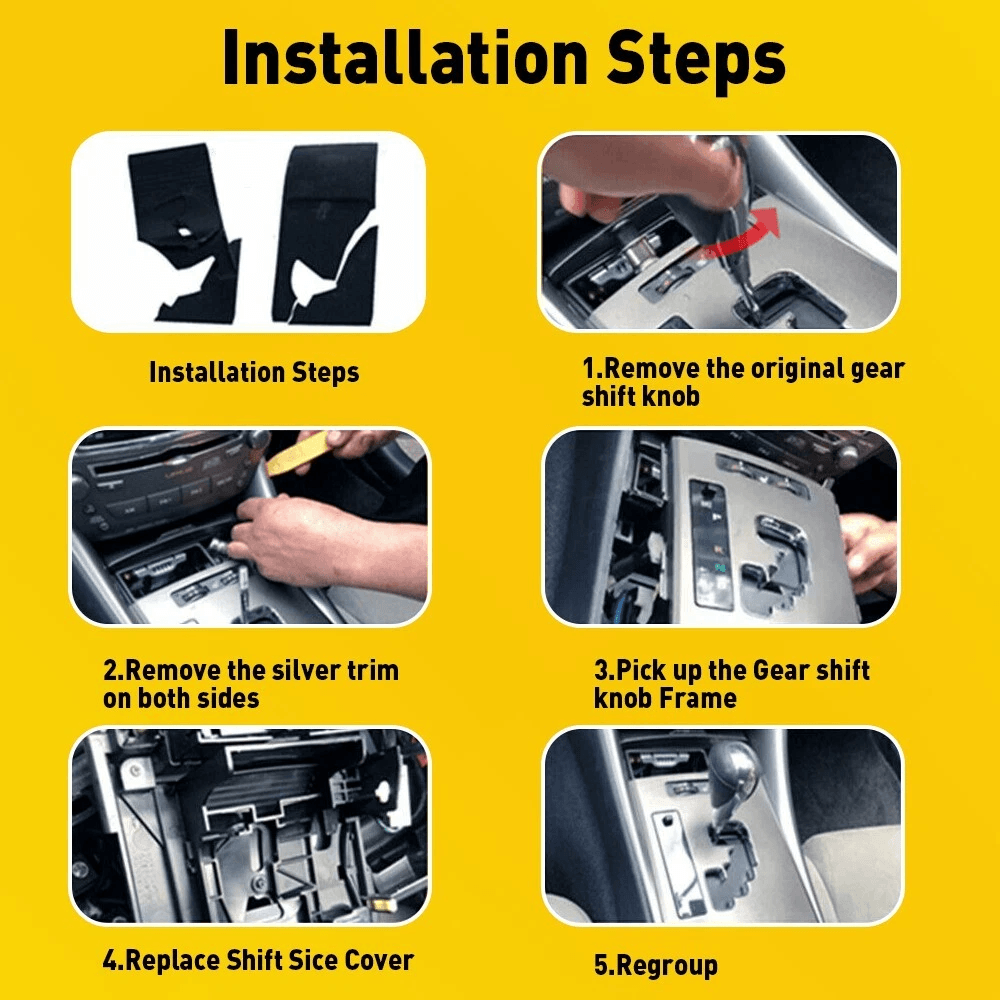 Installation Steps

Installation Steps

1.Remove the original gear shift knob

2.Remove the silver trim on both sides

3.Pick up the Gear shift knob Frame

4.Replace Shift Sice Cover

5.Regroup