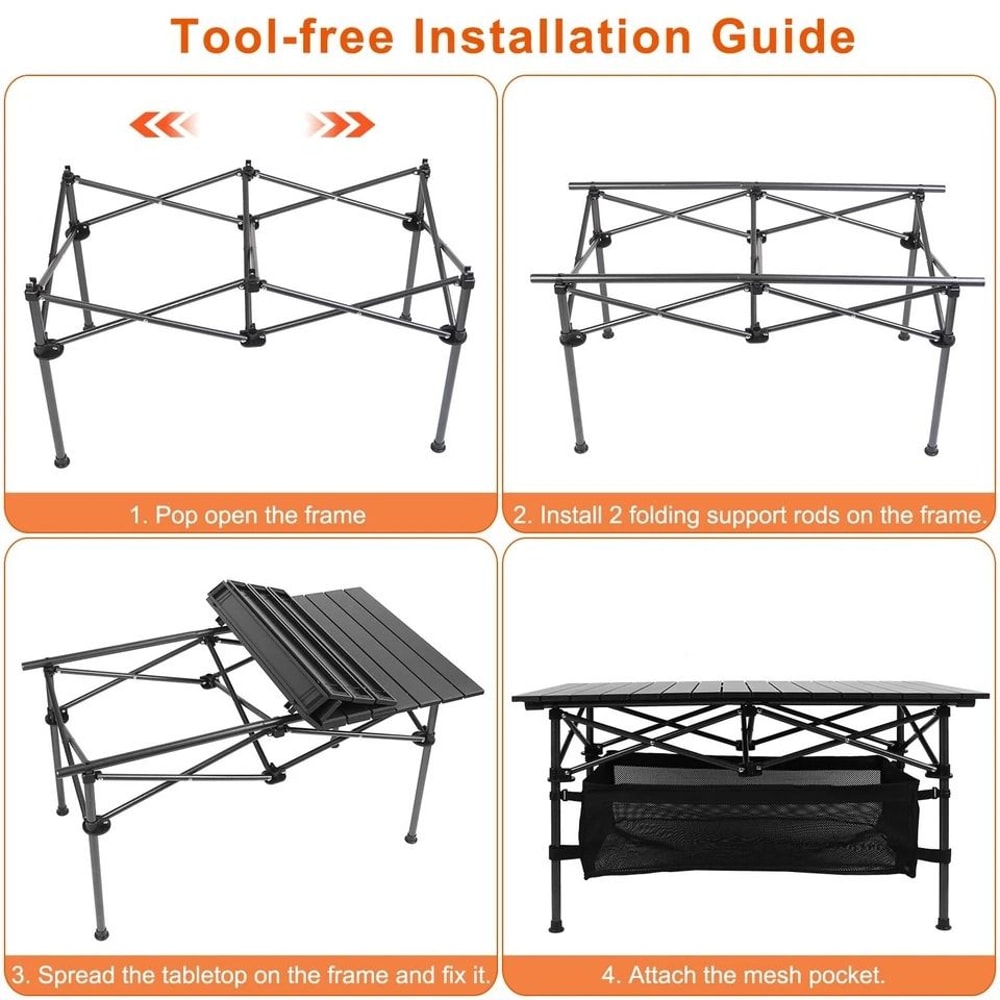 Tool-free Installation Guide

1. Pop open the frame

2. Install 2 folding support rods on the frame.

3. Spread the tabletop on the frame and fix it.

4. Attach the mesh pocket.