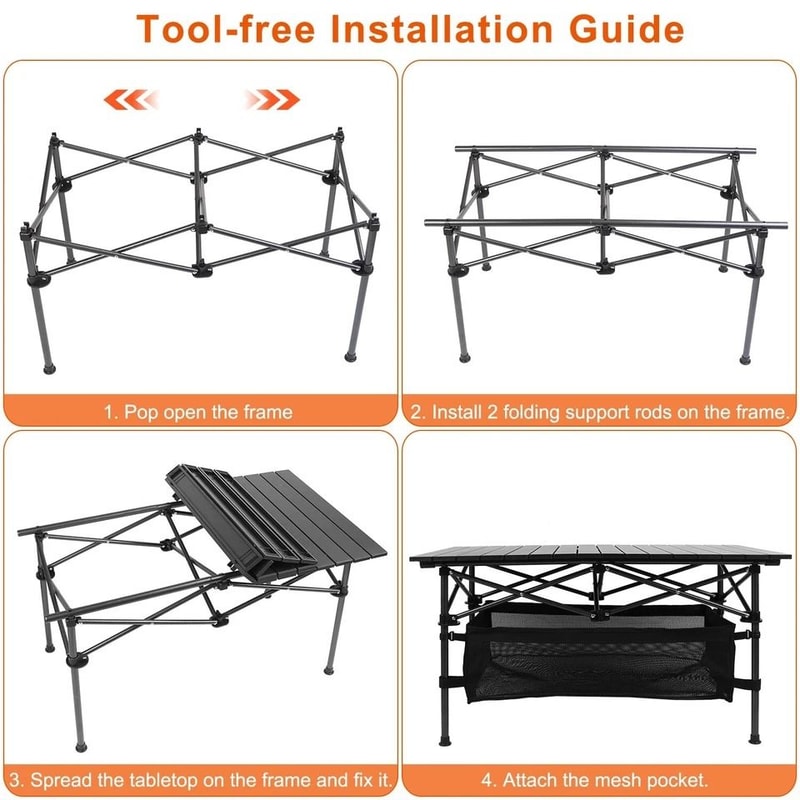 Tool-free Installation Guide

1. Pop open the frame

2. Install 2 folding support rods on the frame.

3. Spread the tabletop on the frame and fix it.

4. Attach the mesh pocket.