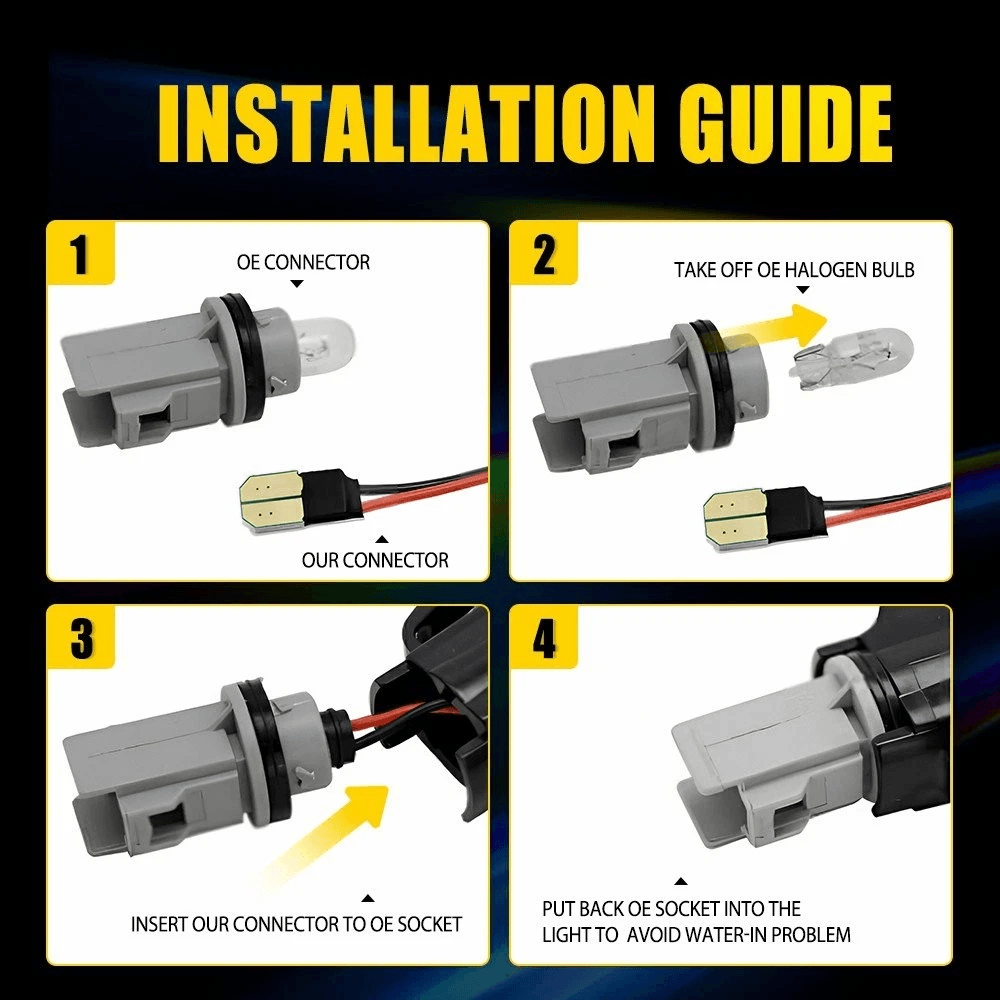 INSTALLATION GUIDE

1
OE CONNECTOR
OUR CONNECTOR

2
TAKE OFF OE HALOGEN BULB

3
INSERT OUR CONNECTOR TO OE SOCKET

4
PUT BACK OE SOCKET INTO THE LIGHT TO AVOID WATER-IN PROBLEM