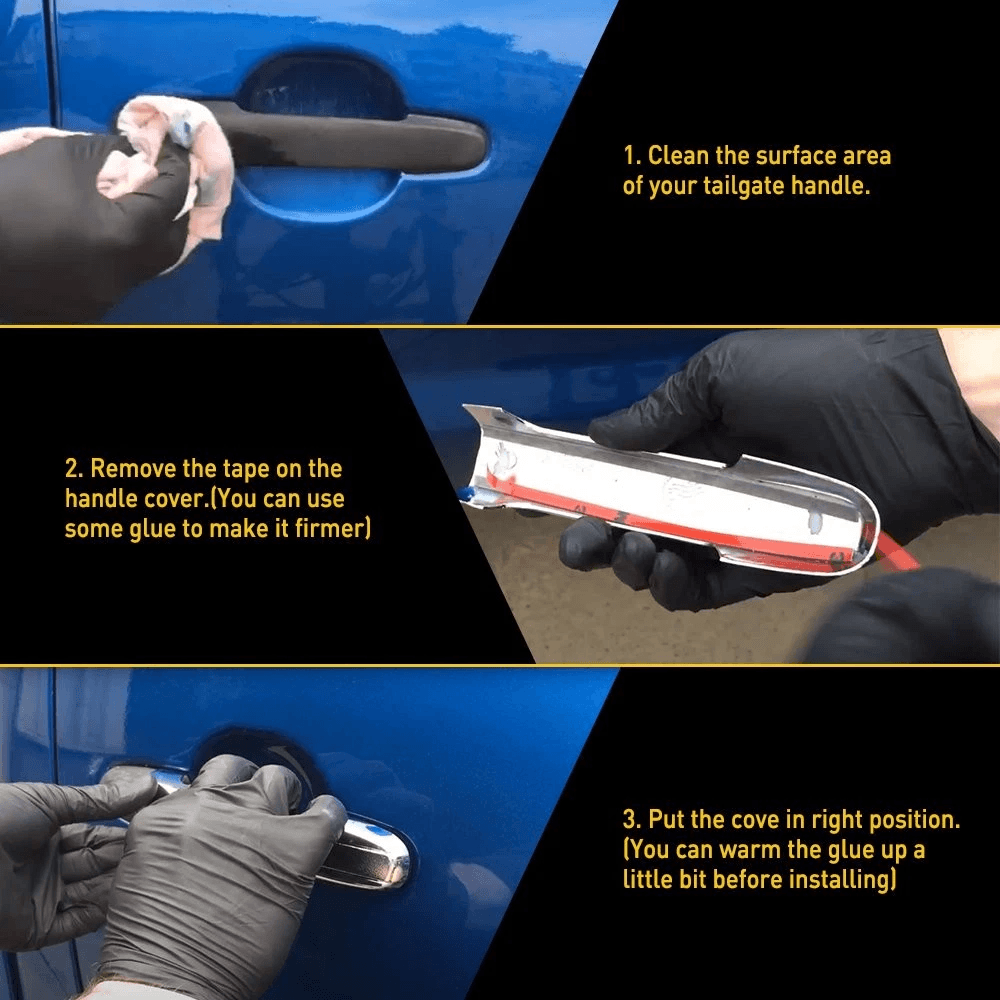 1. Clean the surface area of your tailgate handle.

2. Remove the tape on the handle cover.(You can use some glue to make it firmer)

3. Put the cove in right position. (You can warm the glue up a little bit before installing)