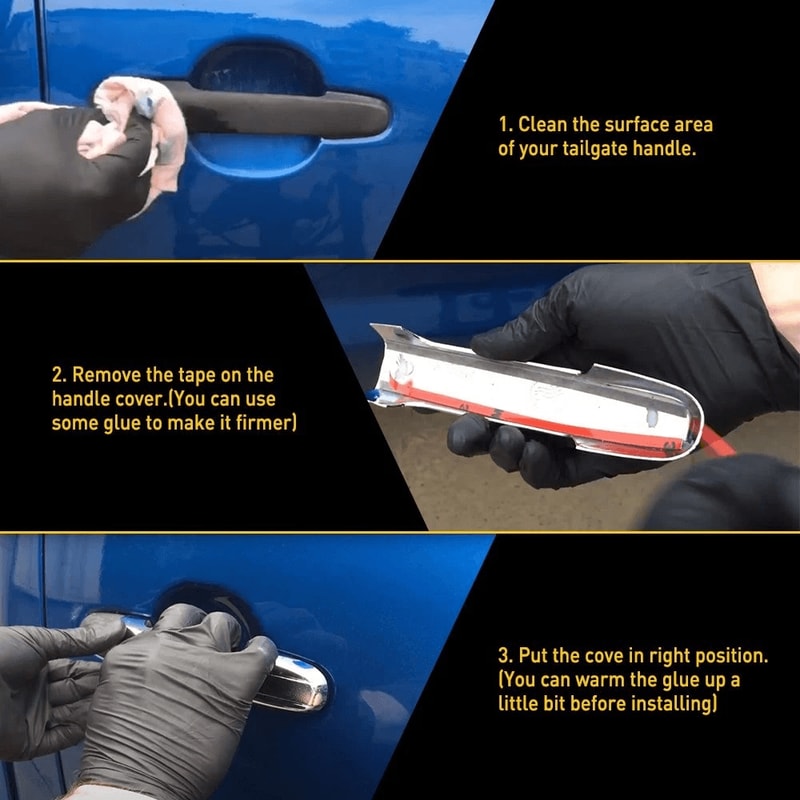 1. Clean the surface area of your tailgate handle.

2. Remove the tape on the handle cover.(You can use some glue to make it firmer)

3. Put the cove in right position. (You can warm the glue up a little bit before installing)