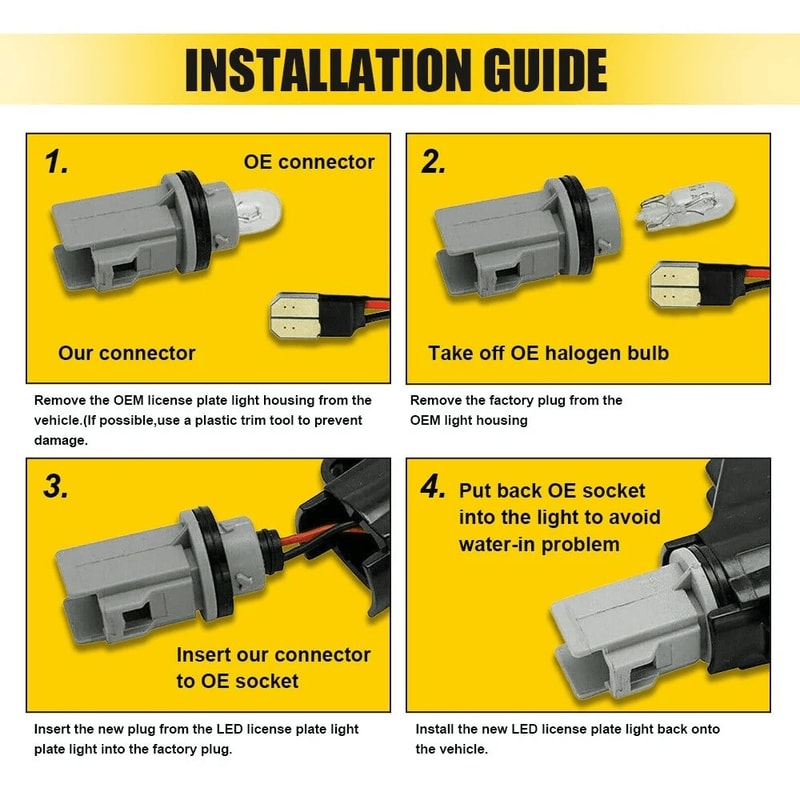 INSTALLATION GUIDE

1.

OE connector

Our connector

Remove the OEM license plate light housing from the vehicle.(If possible,use a plastic trim tool to prevent damage.

2.

Take off OE halogen bulb

Remove the factory plug from the OEM light housing

3.

Insert our connector to OE socket

Insert the new plug from the LED license plate light plate light into the factory plug.

4. Put back OE socket into the light to avoid water-in problem

Install the new LED license plate light back onto the vehicle.