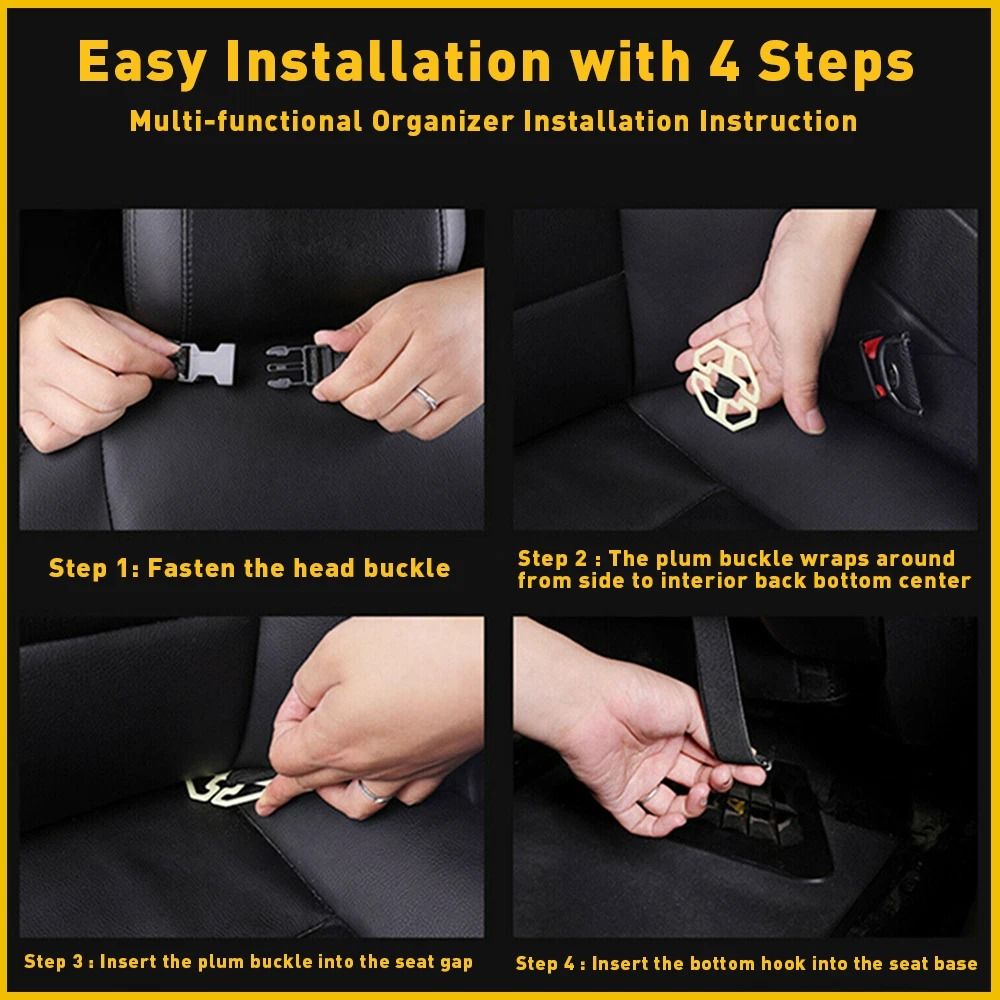 Easy Installation with 4 Steps

Multi-functional Organizer Installation Instruction

Step 1: Fasten the head buckle

Step 2 : The plum buckle wraps around from side to interior back bottom center

Step 3 : Insert the plum buckle into the seat gap

Step 4 : Insert the bottom hook into the seat base