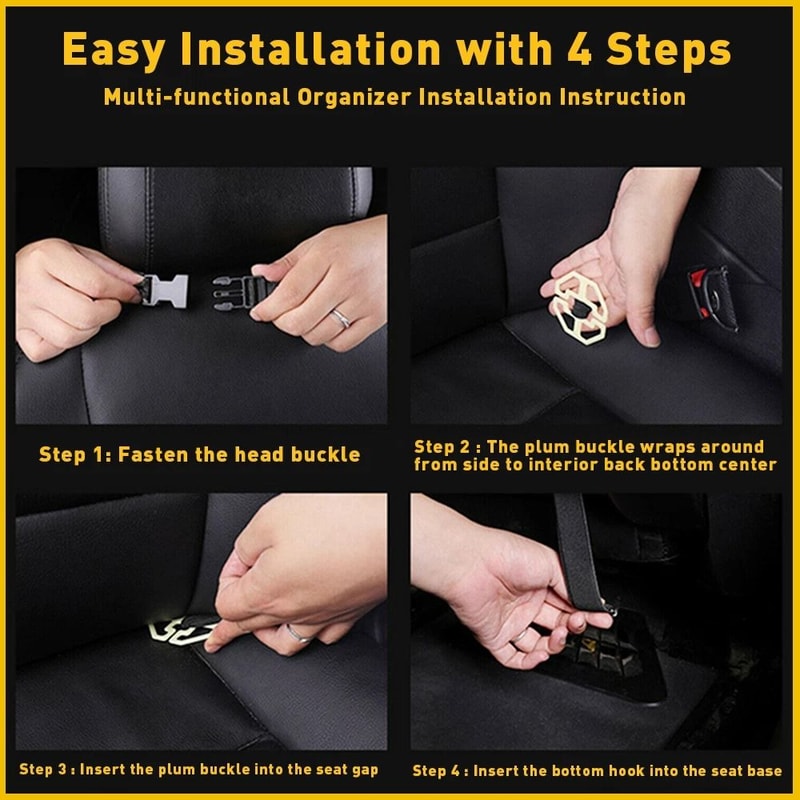 Easy Installation with 4 Steps

Multi-functional Organizer Installation Instruction

Step 1: Fasten the head buckle

Step 2 : The plum buckle wraps around from side to interior back bottom center

Step 3 : Insert the plum buckle into the seat gap

Step 4 : Insert the bottom hook into the seat base