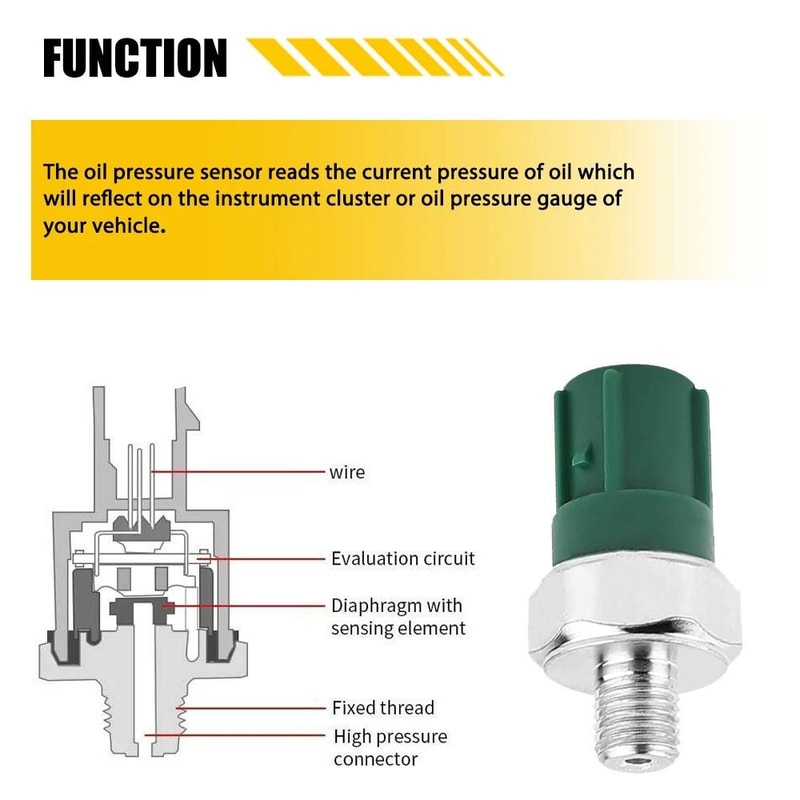 FUNCTION

The oil pressure sensor reads the current pressure of oil which will reflect on the instrument cluster or oil pressure gauge of your vehicle.

wire

Evaluation circuit

Diaphragm with sensing element

Fixed thread

High pressure connector