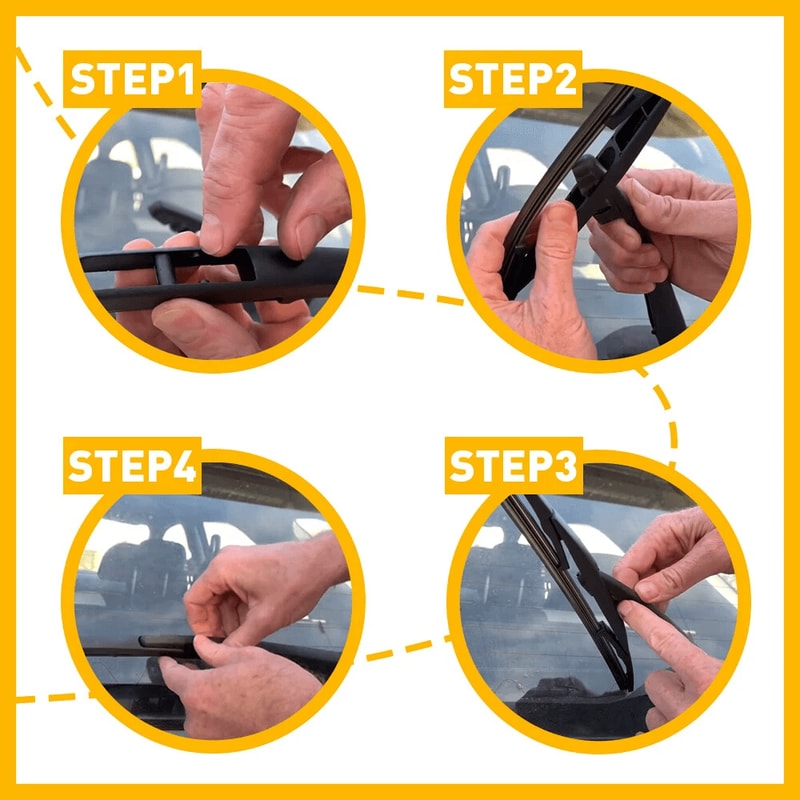 STEP1

STEP2

STEP4

STEP3