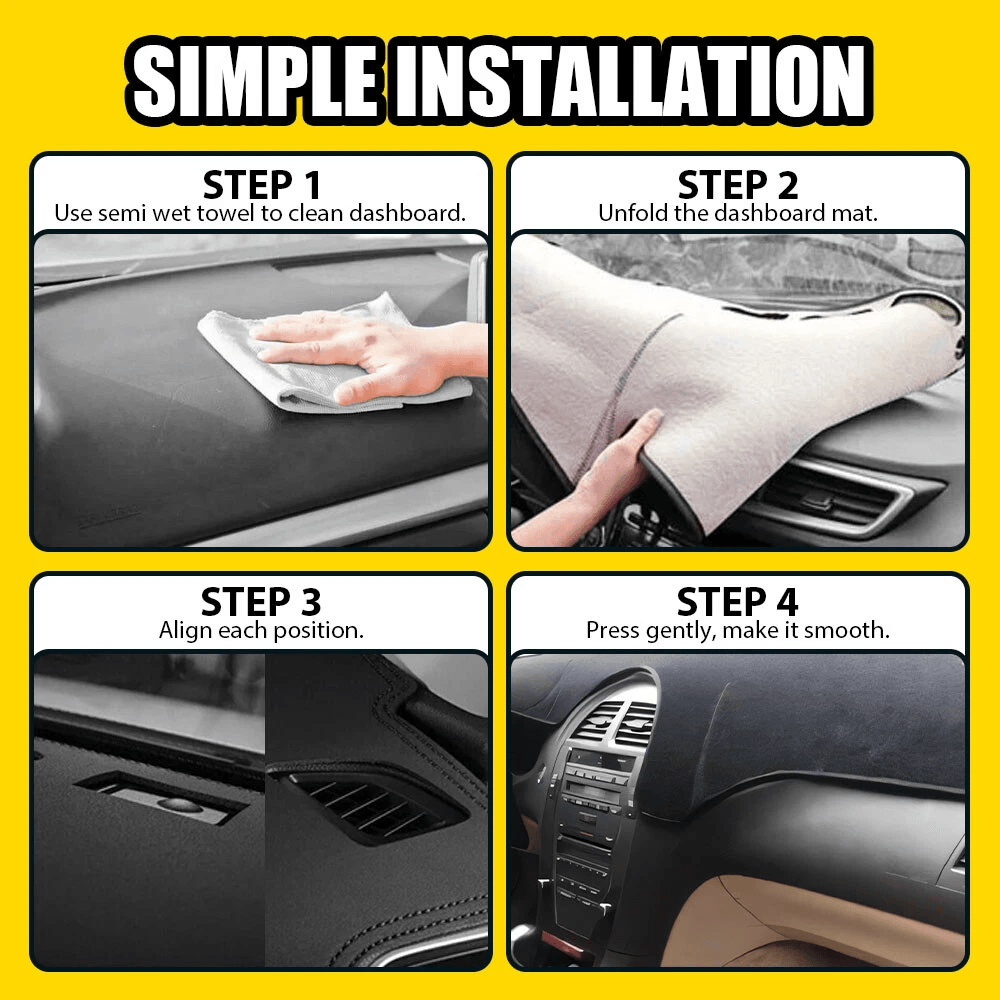 SIMPLE INSTALLATION

STEP 1
Use semi wet towel to clean dashboard.

STEP 2
Unfold the dashboard mat.

STEP 3
Align each position.

STEP 4
Press gently, make it smooth.