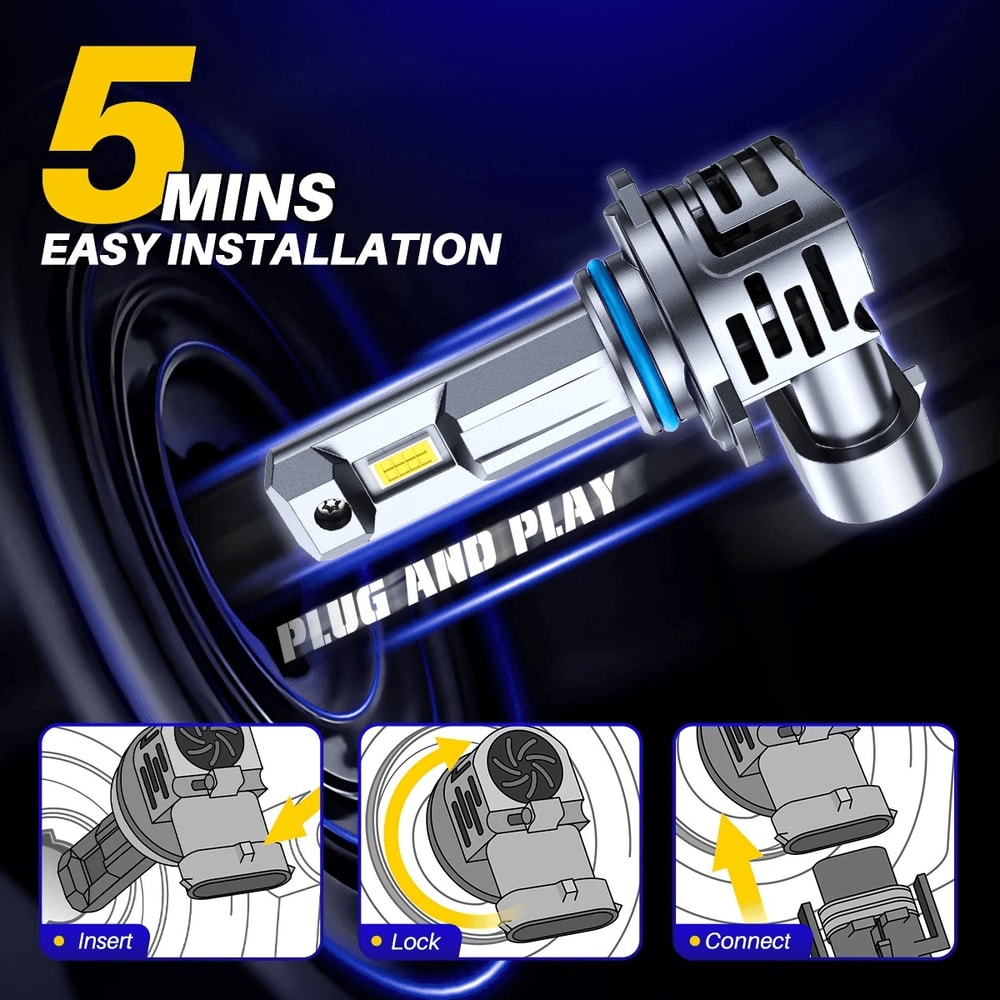 5 MINS
EASY INSTALLATION

PLUG AND PLAY

Insert

Lock

Connect