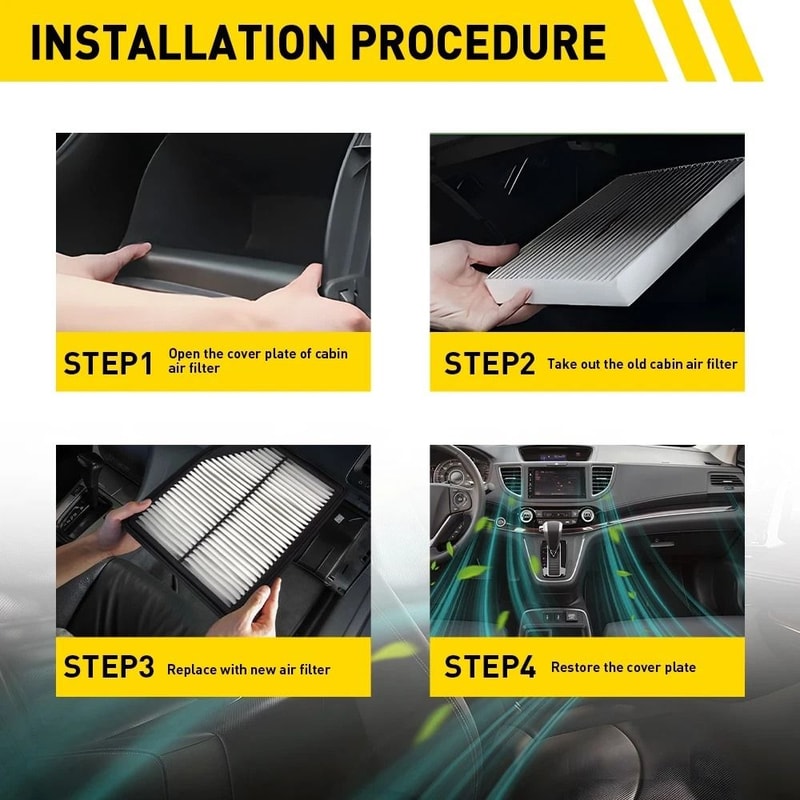 INSTALLATION PROCEDURE

STEP1 Open the cover plate of cabin air filter

STEP2 Take out the old cabin air filter

STEP3 Replace with new air filter

STEP4 Restore the cover plate