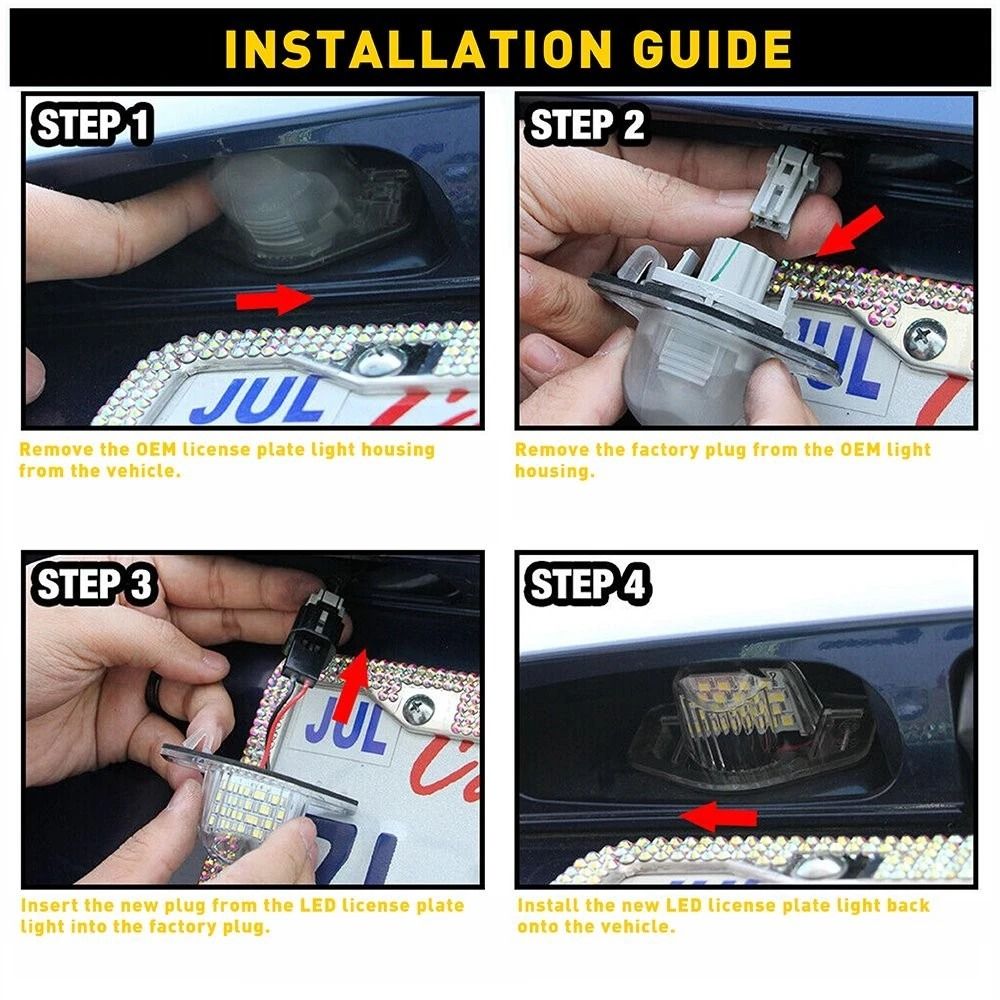 INSTALLATION GUIDE

STEP 1

JUL

Remove the OEM license plate light housing from the vehicle.

STEP 2

JUL

Remove the factory plug from the OEM light housing.

STEP 3

JUL

Insert the new plug from the LED license plate light into the factory plug.

STEP 4

Install the new LED license plate light back onto the vehicle.