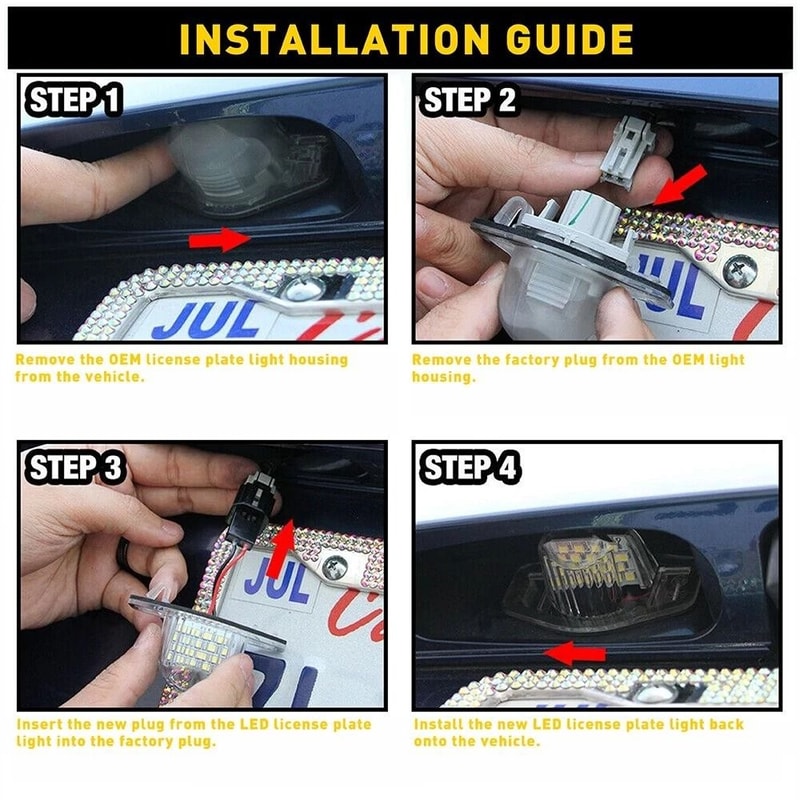 INSTALLATION GUIDE

STEP 1

JUL

Remove the OEM license plate light housing from the vehicle.

STEP 2

JUL

Remove the factory plug from the OEM light housing.

STEP 3

JUL

Insert the new plug from the LED license plate light into the factory plug.

STEP 4

Install the new LED license plate light back onto the vehicle.