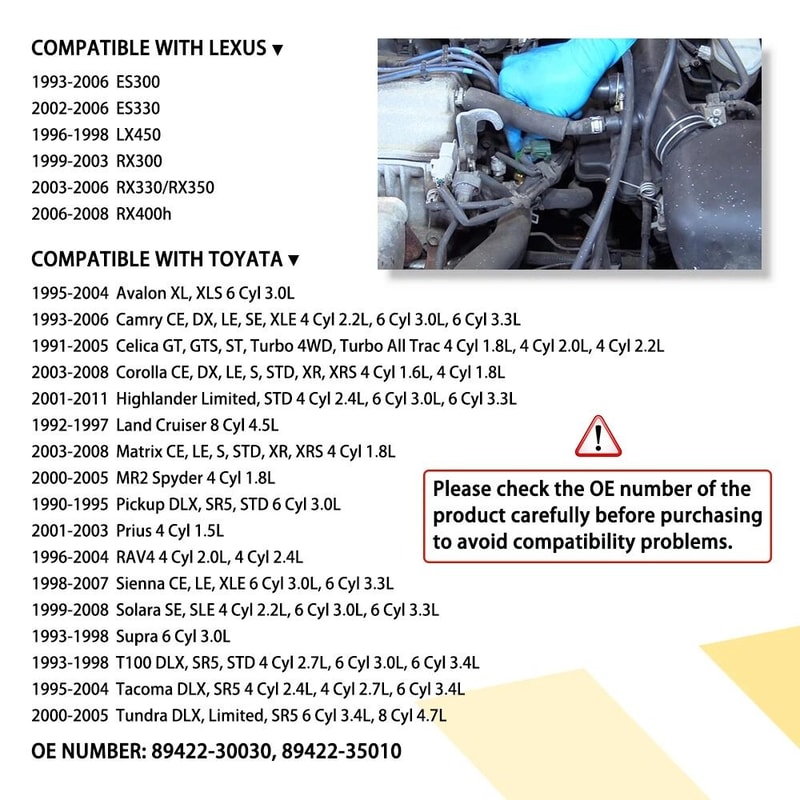 COMPATIBLE WITH LEXUS ▼

1993-2006 ES300
2002-2006 ES330
1996-1998 LX450
1999-2003 RX300
2003-2006 RX330/RX350
2006-2008 RX400h

COMPATIBLE WITH TOYATA ▼

1995-2004 Avalon XL, XLS 6 Cyl 3.0L
1993-2006 Camry CE, DX, LE, SE, XLE 4 Cyl 2.2L, 6 Cyl 3.0L, 6 Cyl 3.3L
1991-2005 Celica GT, GTS, ST, Turbo 4WD, Turbo All Trac 4 Cyl 1.8L, 4 Cyl 2.0L, 4 Cyl 2.2L
2003-2008 Corolla CE, DX, LE, S, STD, XR, XRS 4 Cyl 1.6L, 4 Cyl 1.8L
2001-2011 Highlander Limited, STD 4 Cyl 2.4L, 6 Cyl 3.0L, 6 Cyl 3.3L
1992-1997 Land Cruiser 8 Cyl 4.5L
2003-2008 Matrix CE, LE, S, STD, XR, XRS 4 Cyl 1.8L
2000-2005 MR2 Spyder 4 Cyl 1.8L
1990-1995 Pickup DLX, SR5, STD 6 Cyl 3.0L
2001-2003 Prius 4 Cyl 1.5L
1996-2004 RAV4 4 Cyl 2.0L, 4 Cyl 2.4L
1998-2007 Sienna CE, LE, XLE 6 Cyl 3.0L, 6 Cyl 3.3L
1999-2008 Solara SE, SLE 4 Cyl 2.2L, 6 Cyl 3.0L, 6 Cyl 3.3L
1993-1998 Supra 6 Cyl 3.0L
1993-1998 T100 DLX, SR5, STD 4 Cyl 2.7L, 6 Cyl 3.0L, 6 Cyl 3.4L
1995-2004 Tacoma DLX, SR5 4 Cyl 2.4L, 4 Cyl 2.7L, 6 Cyl 3.4L
2000-2005 Tundra DLX, Limited, SR5 6 Cyl 3.4L, 8 Cyl 4.7L

!

Please check the OE number of the product carefully before purchasing to avoid compatibility problems.

OE NUMBER: 89422-30030, 89422-35010