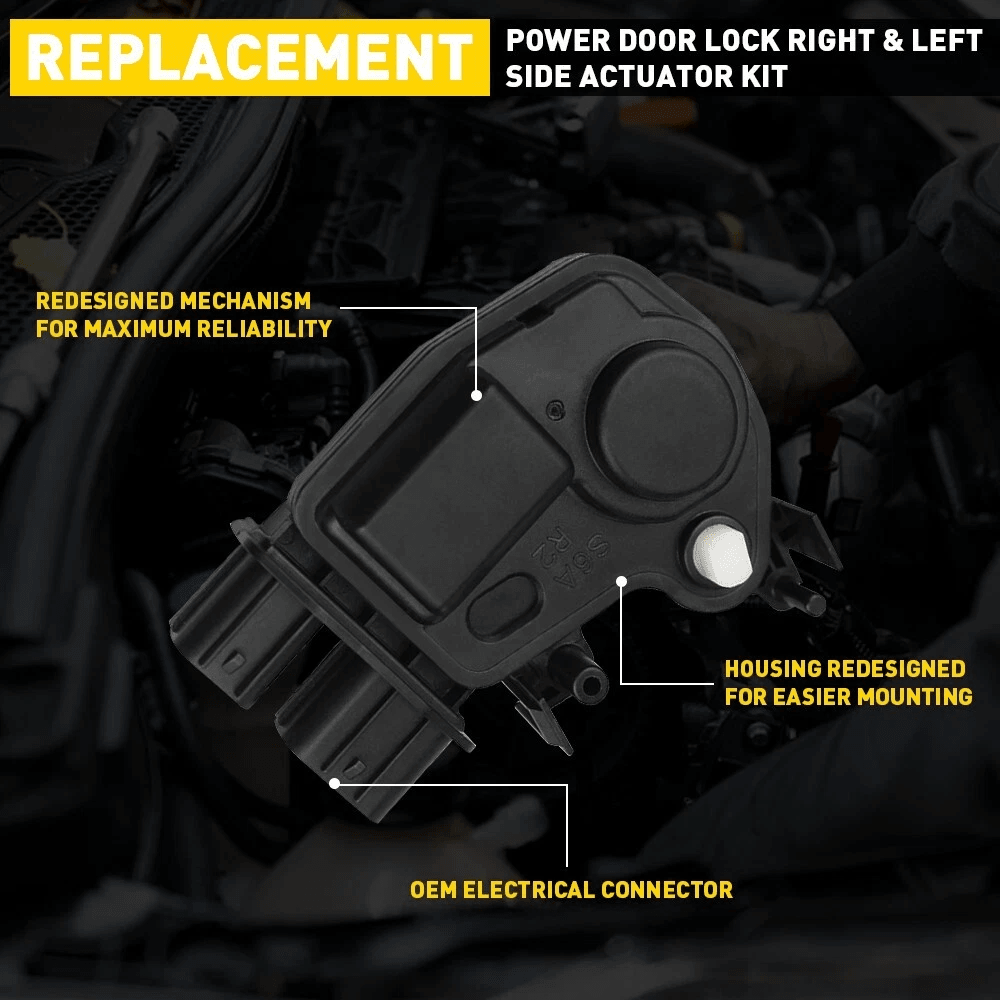 REPLACEMENT

POWER DOOR LOCK RIGHT & LEFT SIDE ACTUATOR KIT

REDESIGNED MECHANISM FOR MAXIMUM RELIABILITY

S6A R2

HOUSING REDESIGNED FOR EASIER MOUNTING

OEM ELECTRICAL CONNECTOR