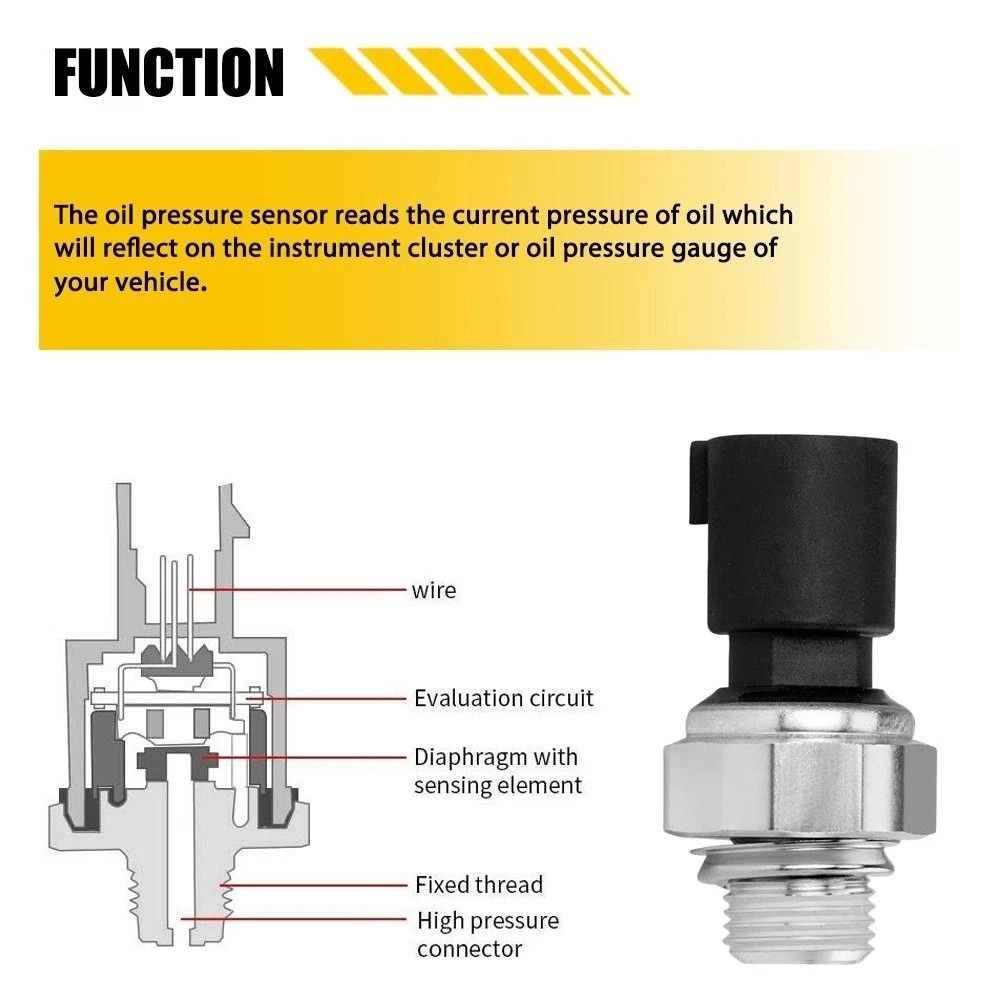 FUNCTION

The oil pressure sensor reads the current pressure of oil which will reflect on the instrument cluster or oil pressure gauge of your vehicle.

wire

Evaluation circuit

Diaphragm with sensing element

Fixed thread

High pressure connector