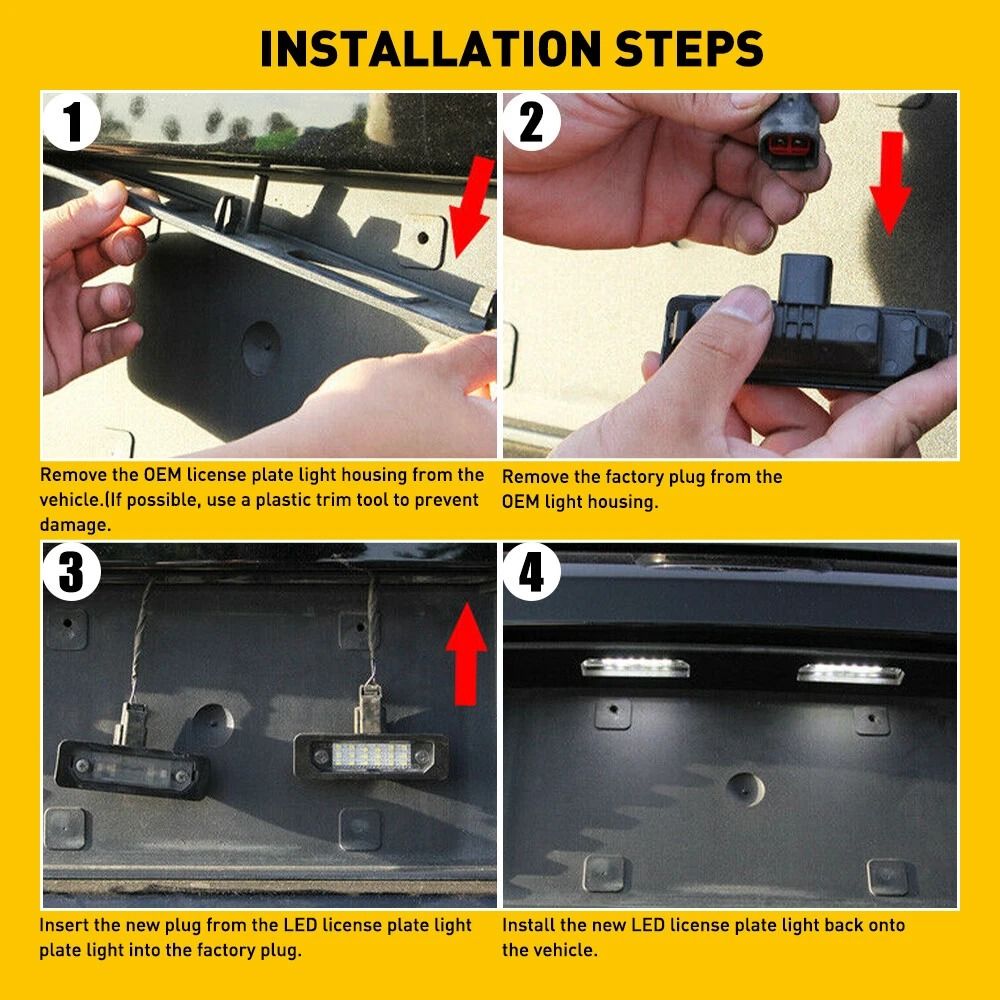 INSTALLATION STEPS

1

Remove the OEM license plate light housing from the vehicle.(If possible, use a plastic trim tool to prevent damage.

2

Remove the factory plug from the OEM light housing.

3

Insert the new plug from the LED license plate light plate light into the factory plug.

4

Install the new LED license plate light back onto the vehicle.